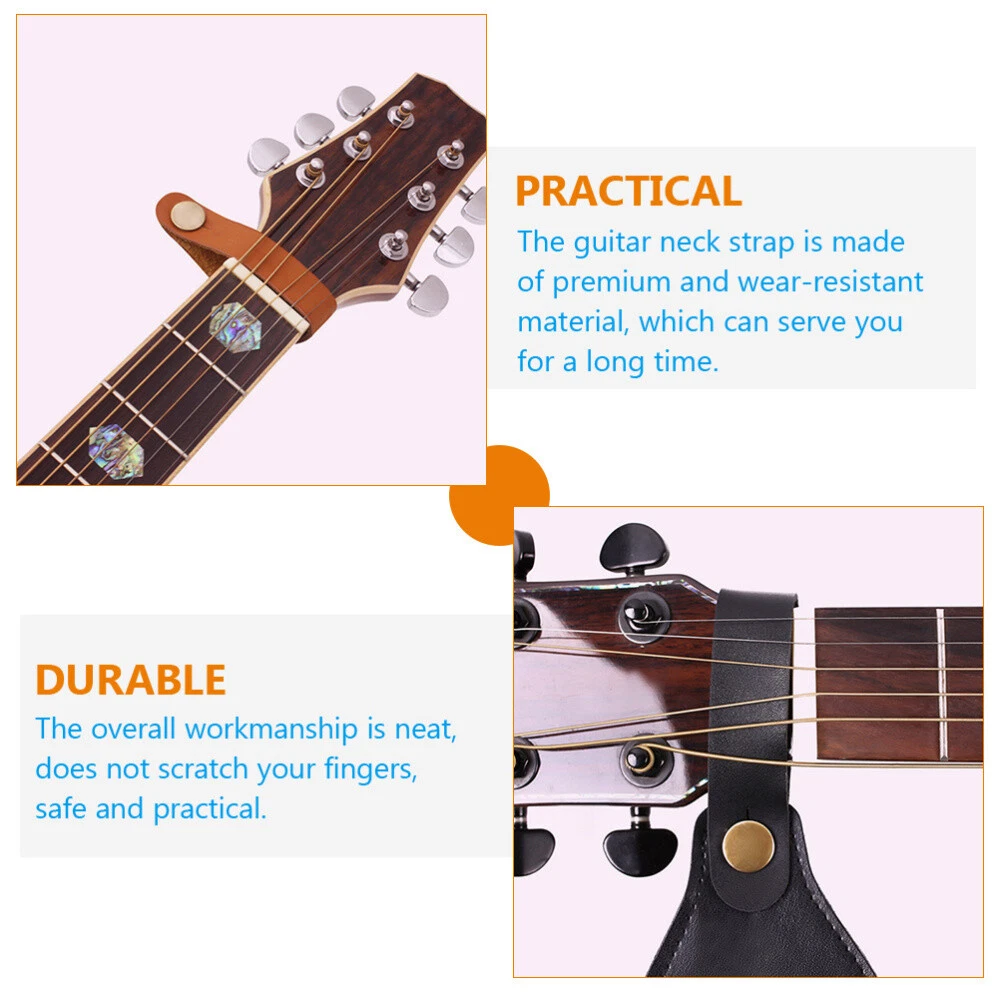 PRACTICAL
The guitar neck strap is made of premium and wear-resistant material, which can serve you for a long time.

DURABLE
The overall workmanship is neat, does not scratch your fingers, safe and practical.