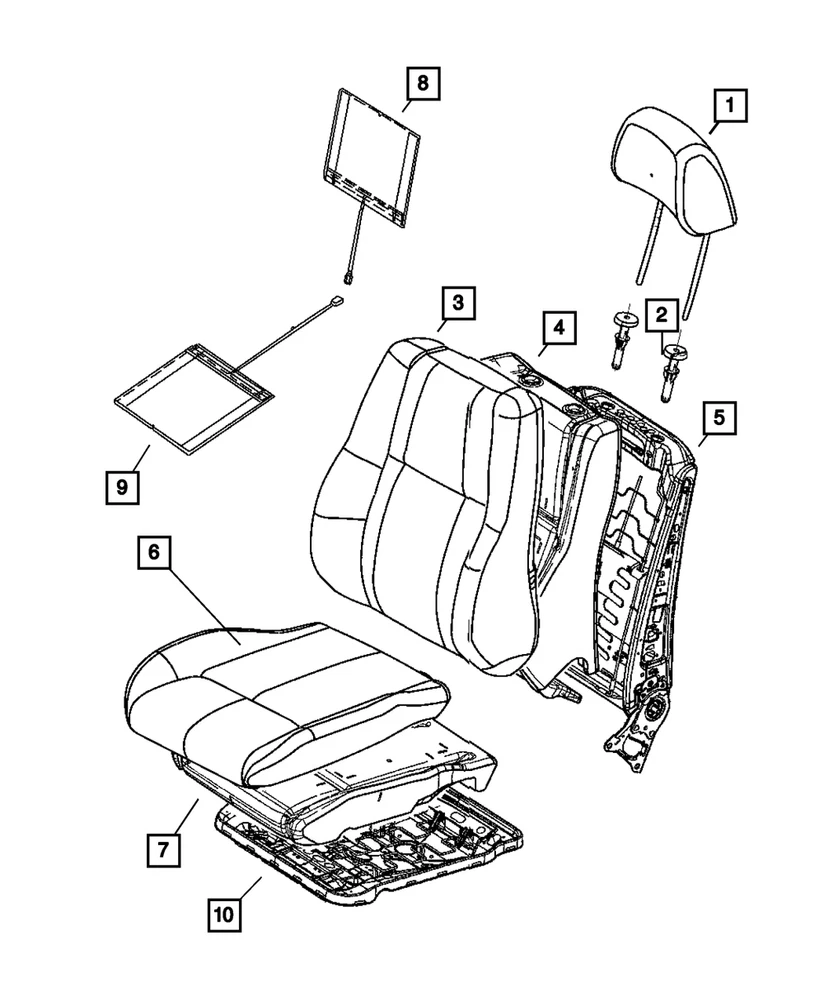 8
1
3
4
2
5
9
6
7
10