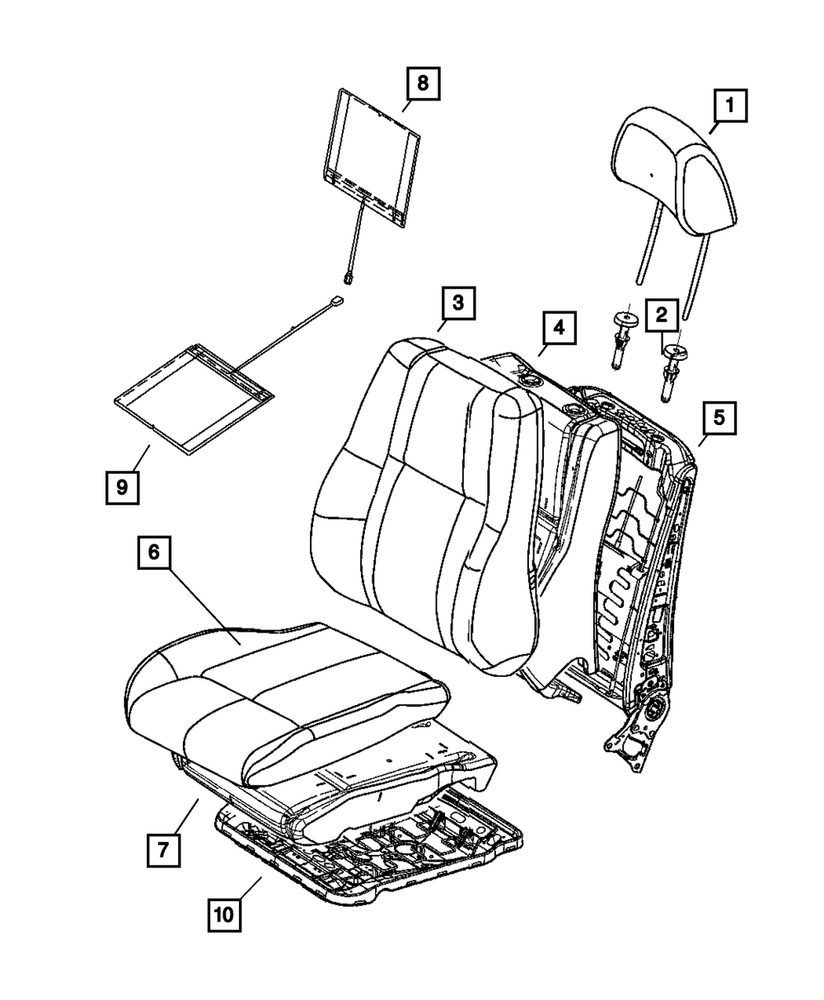 8
1
3
4
2
5
9
6
7
10