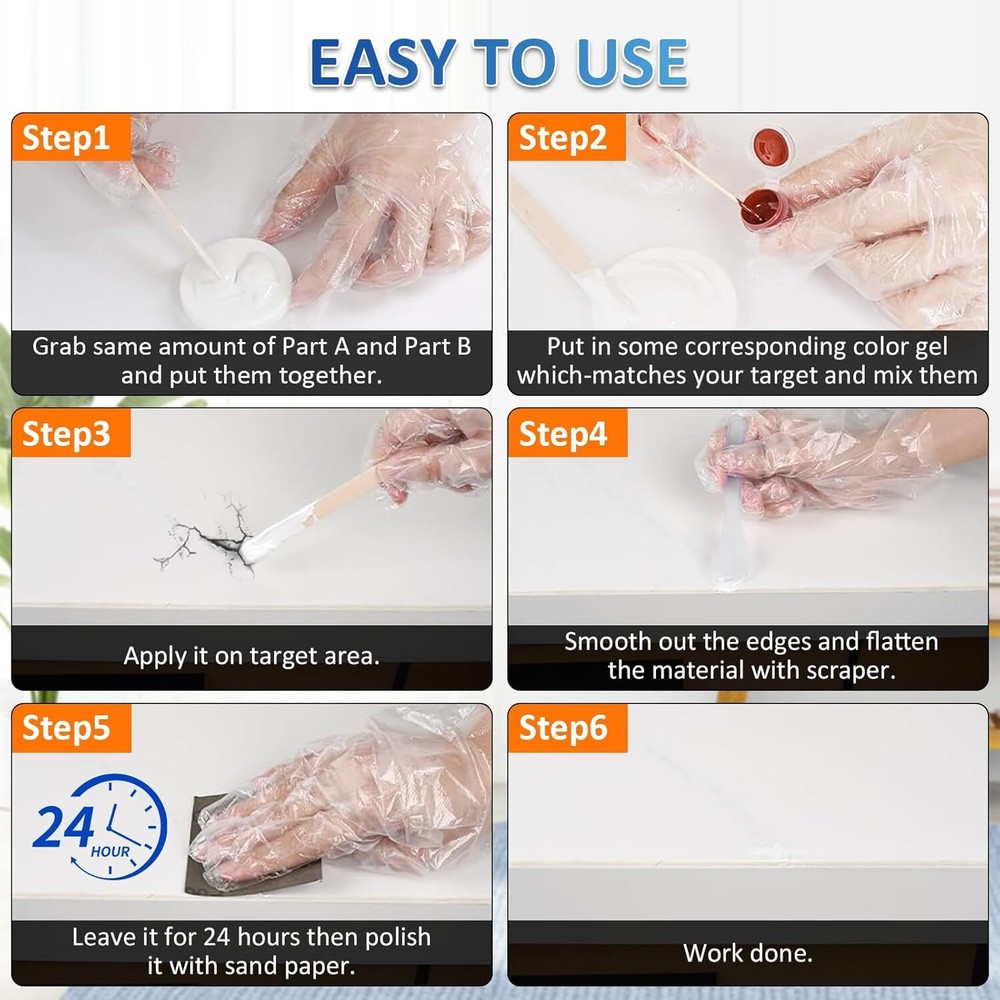 EASY TO USE

Step1

Grab same amount of Part A and Part B and put them together.

Step2

Put in some corresponding color gel which-matches your target and mix them

Step3

Apply it on target area.

Step4

Smooth out the edges and flatten the material with scraper.

Step5

24 HOUR

Leave it for 24 hours then polish it with sand paper.

Step6

Work done.