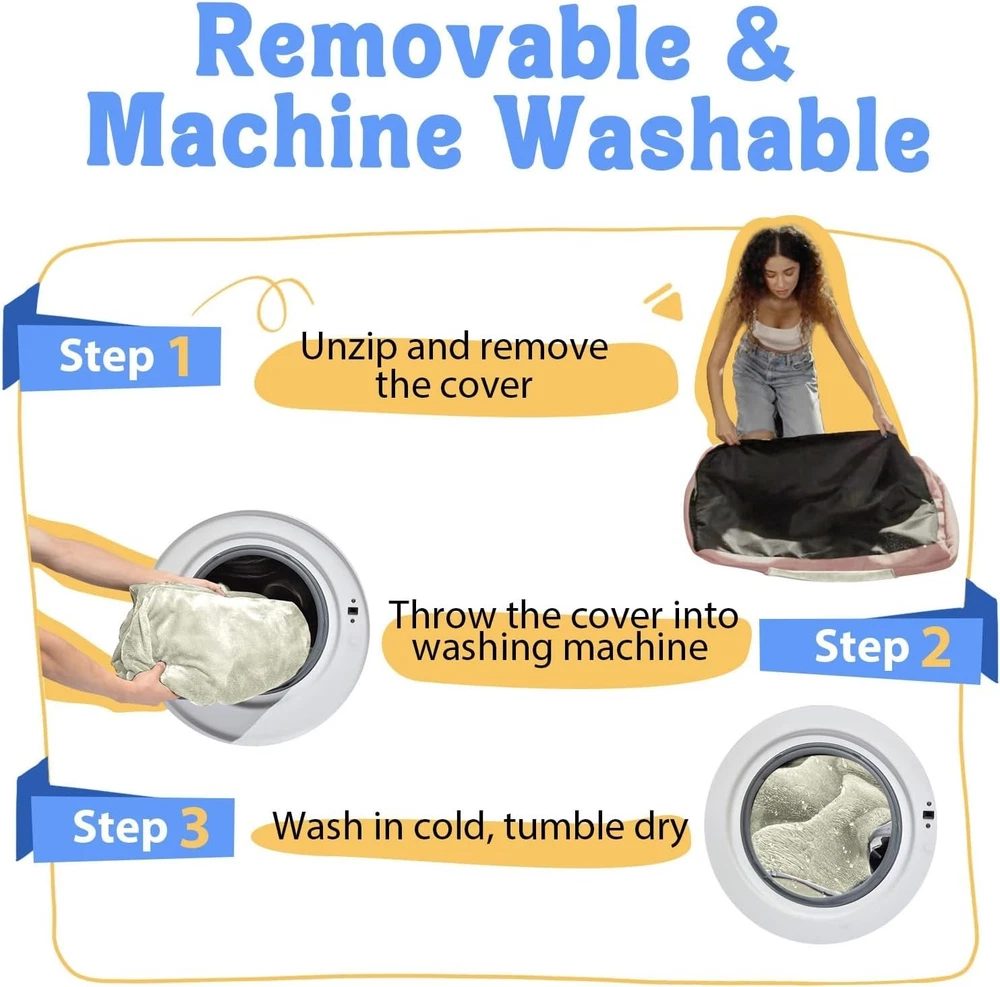 Removable & Machine Washable

Step 1

Unzip and remove the cover

Throw the cover into washing machine

Step 2

Step 3

Wash in cold, tumble dry