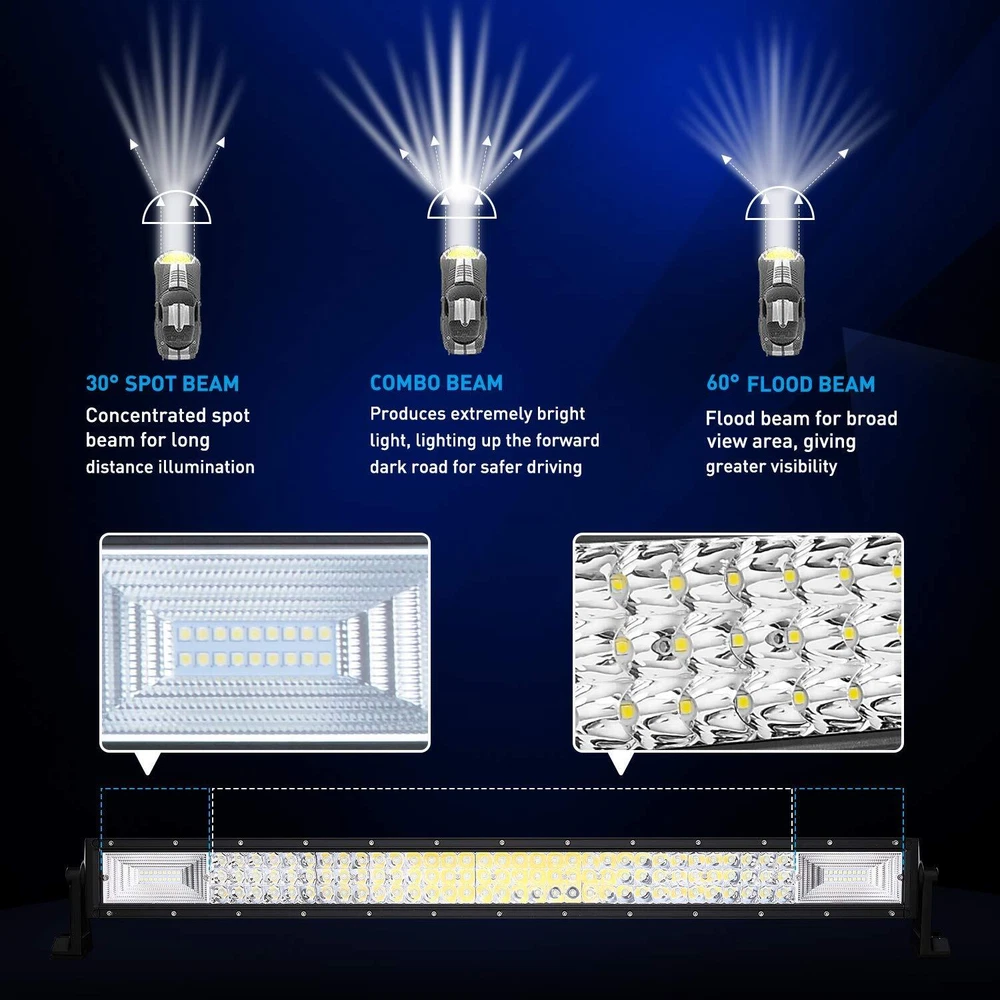 30° SPOT BEAM
Concentrated spot beam for long distance illumination

COMBO BEAM
Produces extremely bright light, lighting up the forward dark road for safer driving

60° FLOOD BEAM
Flood beam for broad view area, giving greater visibility