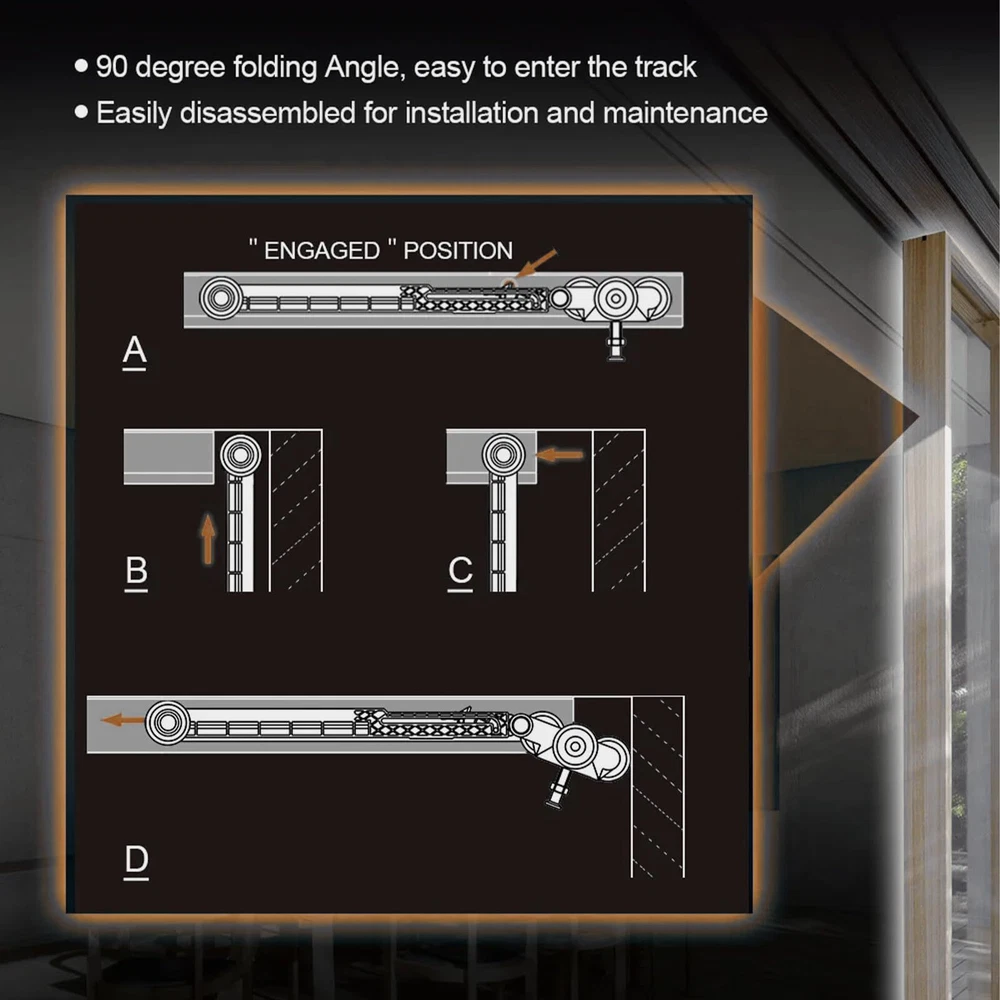 • 90 degree folding Angle, easy to enter the track
• Easily disassembled for installation and maintenance

" ENGAGED " POSITION

A

B

C

D