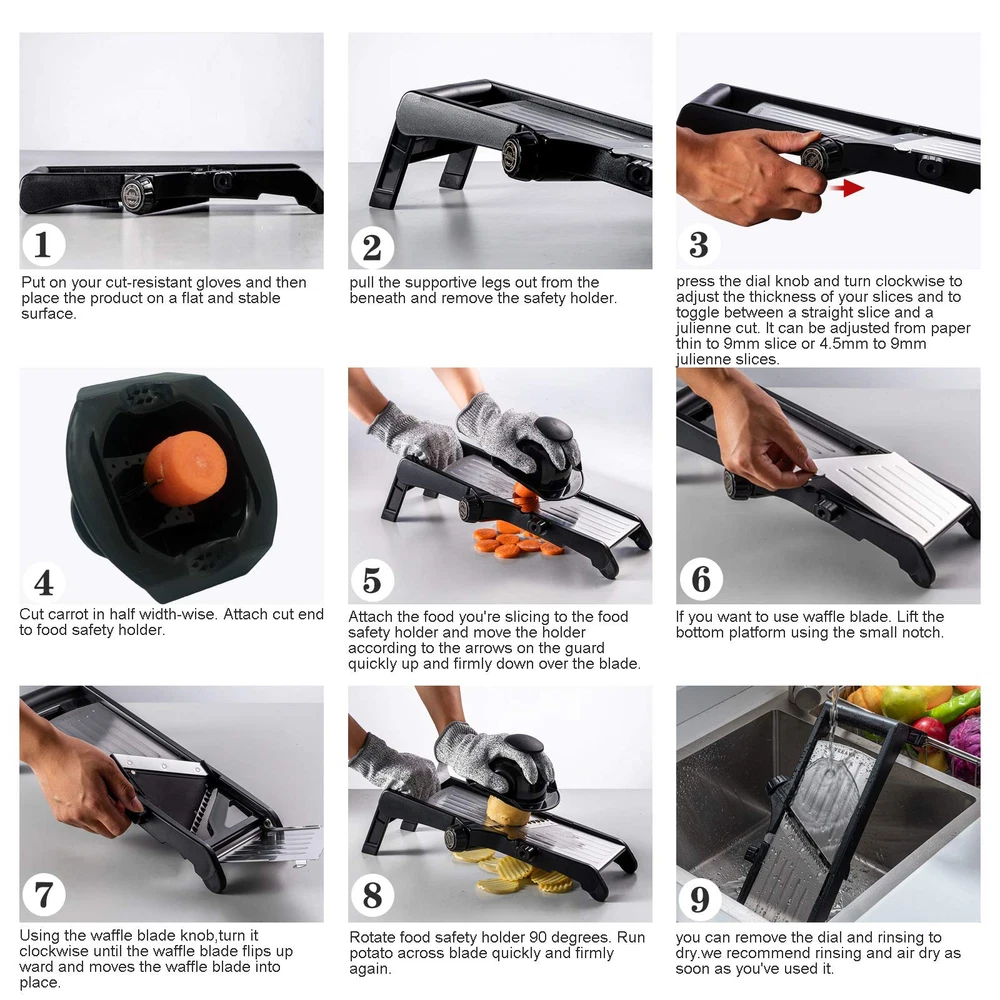 1

Put on your cut-resistant gloves and then place the product on a flat and stable surface.

2

pull the supportive legs out from the beneath and remove the safety holder.

3

press the dial knob and turn clockwise to adjust the thickness of your slices and to toggle between a straight slice and a julienne cut. It can be adjusted from paper thin to 9mm slice or 4.5mm to 9mm julienne slices.

4

Cut carrot in half width-wise. Attach cut end to food safety holder.

5

Attach the food you're slicing to the food safety holder and move the holder according to the arrows on the guard quickly up and firmly down over the blade.

6

If you want to use waffle blade. Lift the bottom platform using the small notch.

7

Using the waffle blade knob,turn it clockwise until the waffle blade flips up ward and moves the waffle blade into place.

8

Rotate food safety holder 90 degrees. Run potato across blade quickly and firmly again.

9

you can remove the dial and rinsing to dry.we recommend rinsing and air dry as soon as you've used it.