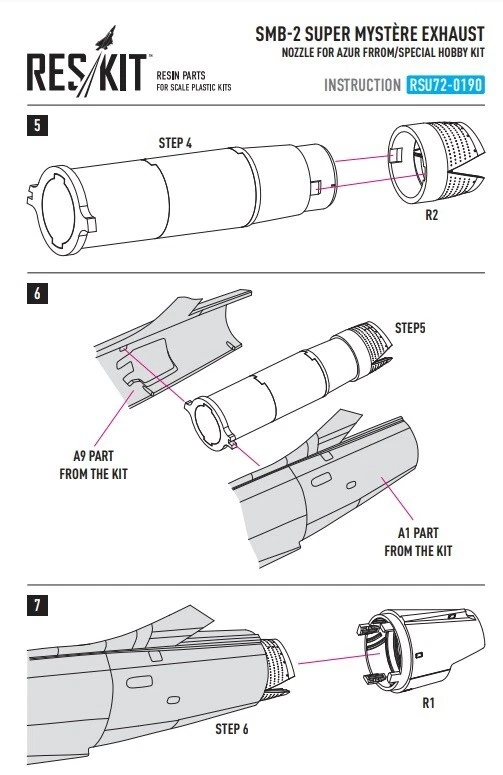 RES/KIT™
RESIN PARTS
FOR SCALE PLASTIC KITS

SMB-2 SUPER MYSTÈRE EXHAUST
NOZZLE FOR AZUR FRROM/SPECIAL HOBBY KIT

INSTRUCTION RSU72-0190

5

STEP 4

R2

6

STEP5

A9 PART
FROM THE KIT

A1 PART
FROM THE KIT

7

R1

STEP 6