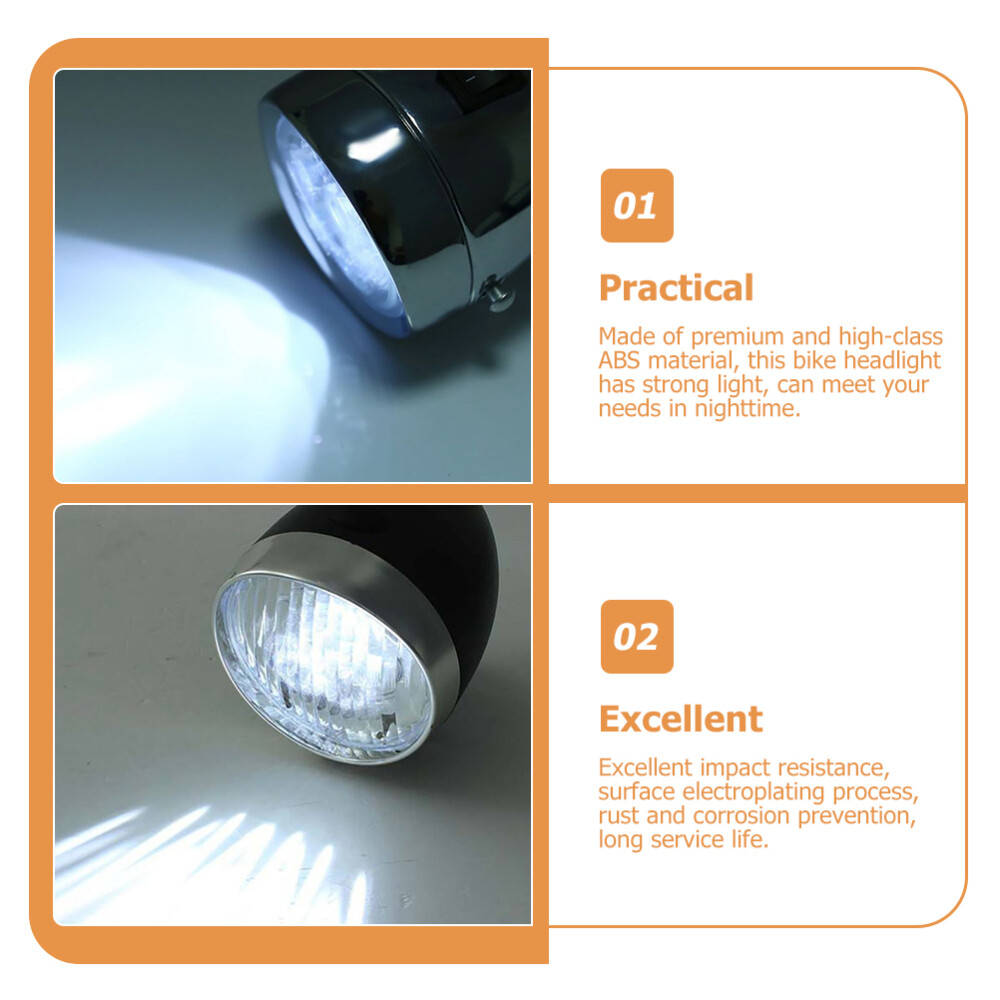 01

Practical

Made of premium and high-class ABS material, this bike headlight has strong light, can meet your needs in nighttime.

02

Excellent

Excellent impact resistance, surface electroplating process, rust and corrosion prevention, long service life.