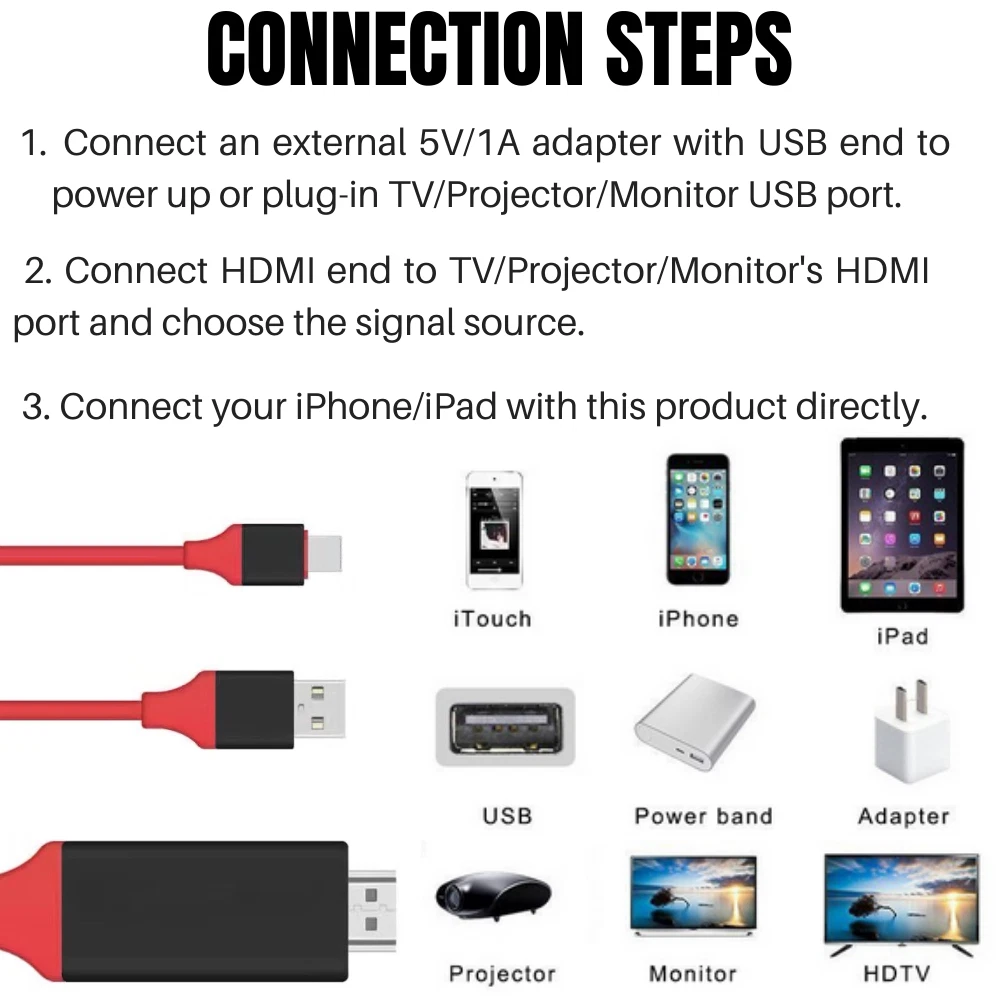 CONNECTION STEPS

1. Connect an external 5V/1A adapter with USB end to power up or plug-in TV/Projector/Monitor USB port.

2. Connect HDMI end to TV/Projector/Monitor's HDMI port and choose the signal source.

3. Connect your iPhone/iPad with this product directly.

iTouch

iPhone

iPad

USB

Power band

Adapter

Projector

Monitor

HDTV