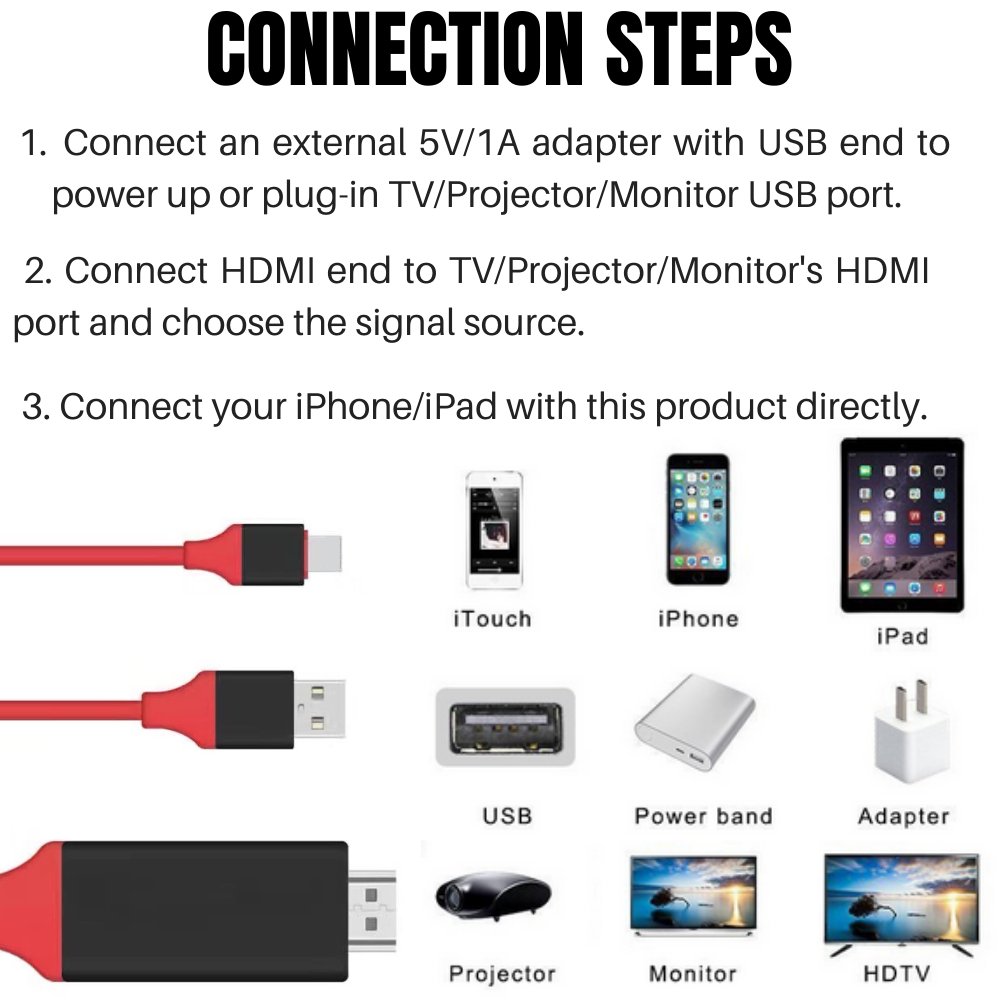 CONNECTION STEPS

1. Connect an external 5V/1A adapter with USB end to power up or plug-in TV/Projector/Monitor USB port.

2. Connect HDMI end to TV/Projector/Monitor's HDMI port and choose the signal source.

3. Connect your iPhone/iPad with this product directly.

iTouch

iPhone

iPad

USB

Power band

Adapter

Projector

Monitor

HDTV