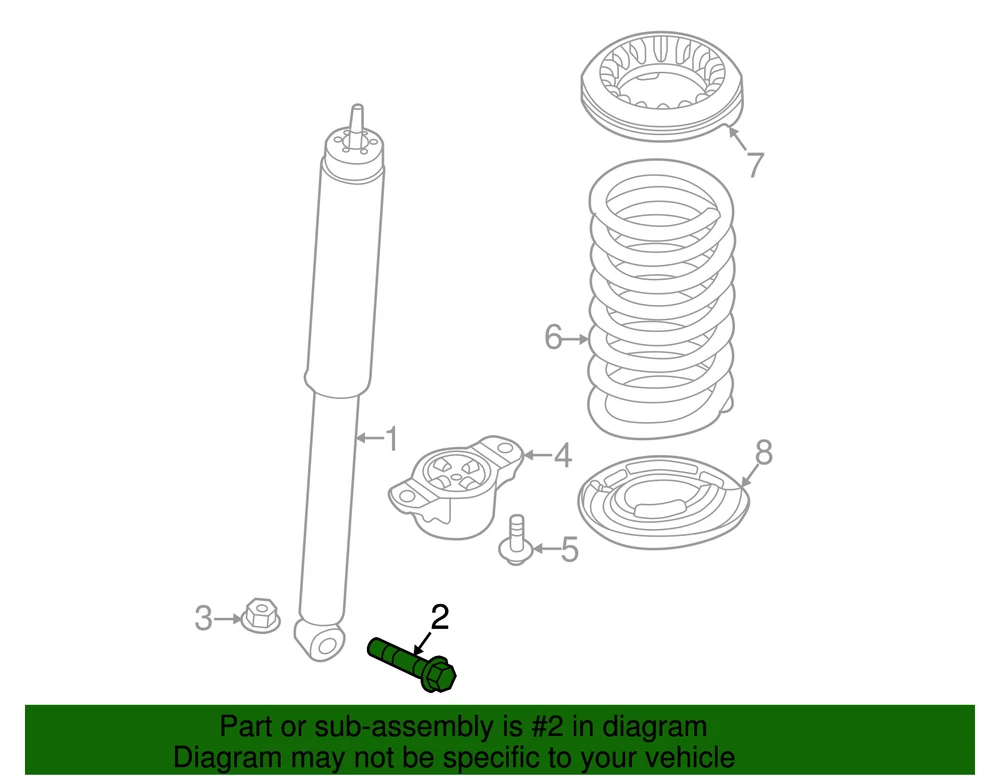 7

6

1

4

8

5

3

2

Part or sub-assembly is #2 in diagram
Diagram may not be specific to your vehicle