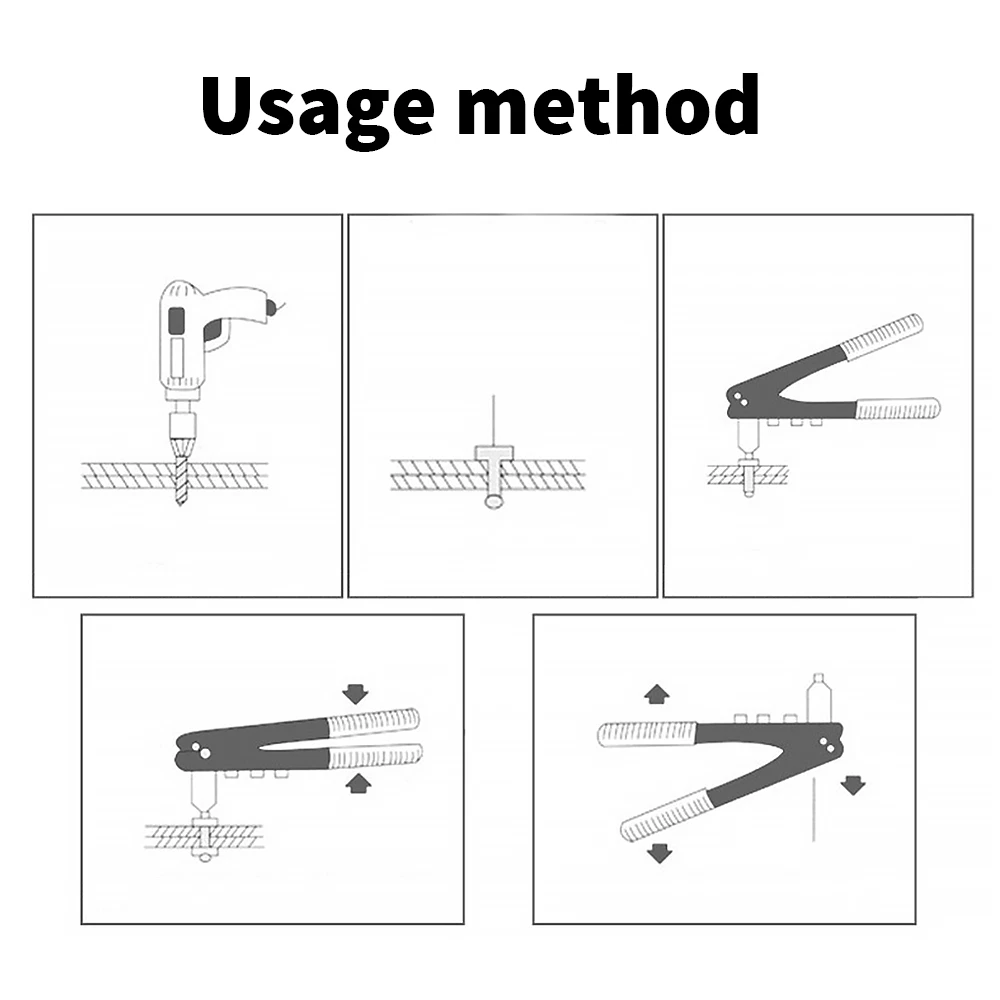 Usage method