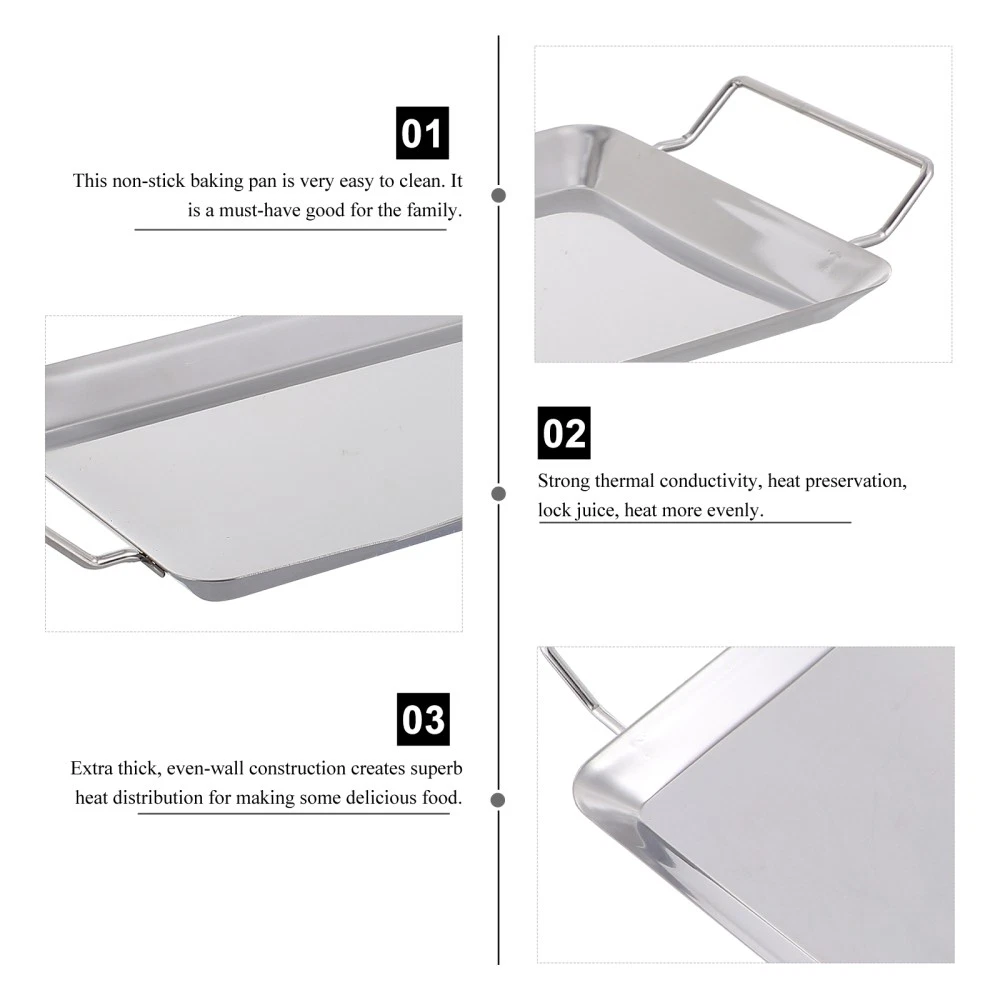 01

This non-stick baking pan is very easy to clean. It is a must-have good for the family.

02

Strong thermal conductivity, heat preservation, lock juice, heat more evenly.

03

Extra thick, even-wall construction creates superb heat distribution for making some delicious food.