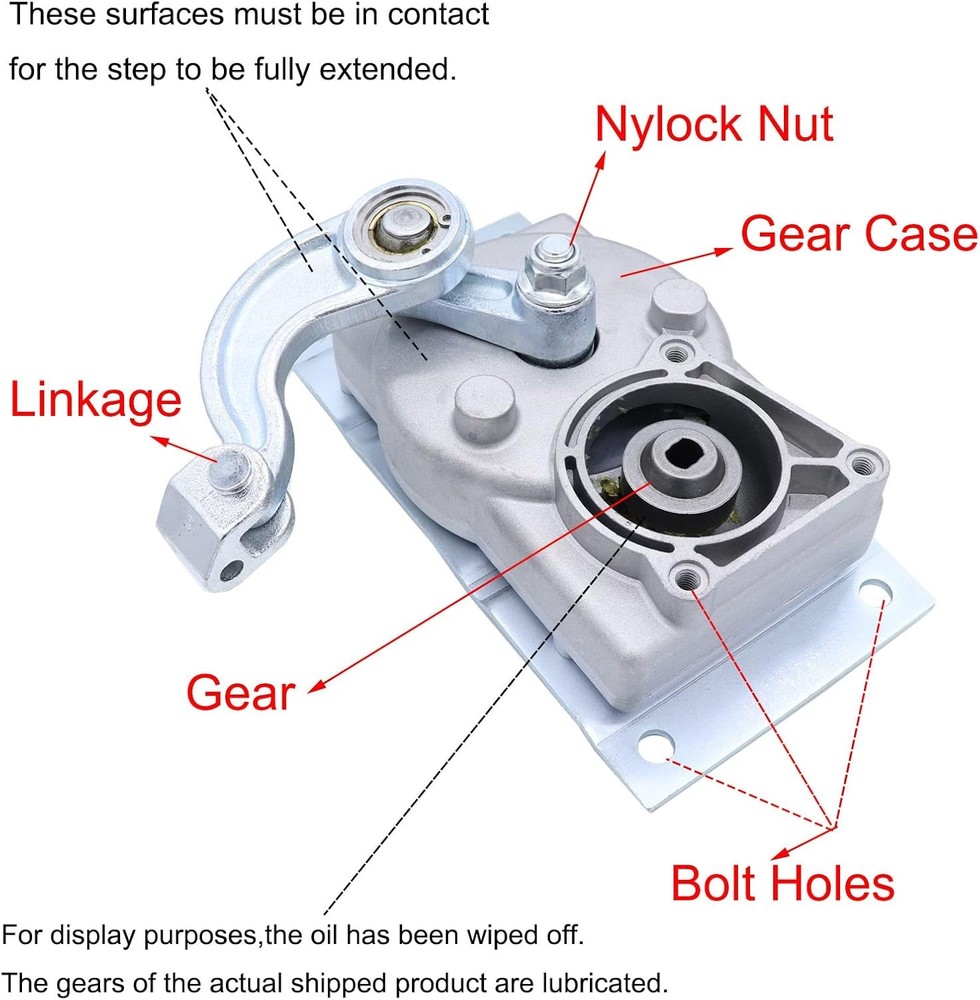 These surfaces must be in contact for the step to be fully extended.

Nylock Nut

Gear Case

Linkage

Gear

Bolt Holes

For display purposes,the oil has been wiped off.

The gears of the actual shipped product are lubricated.