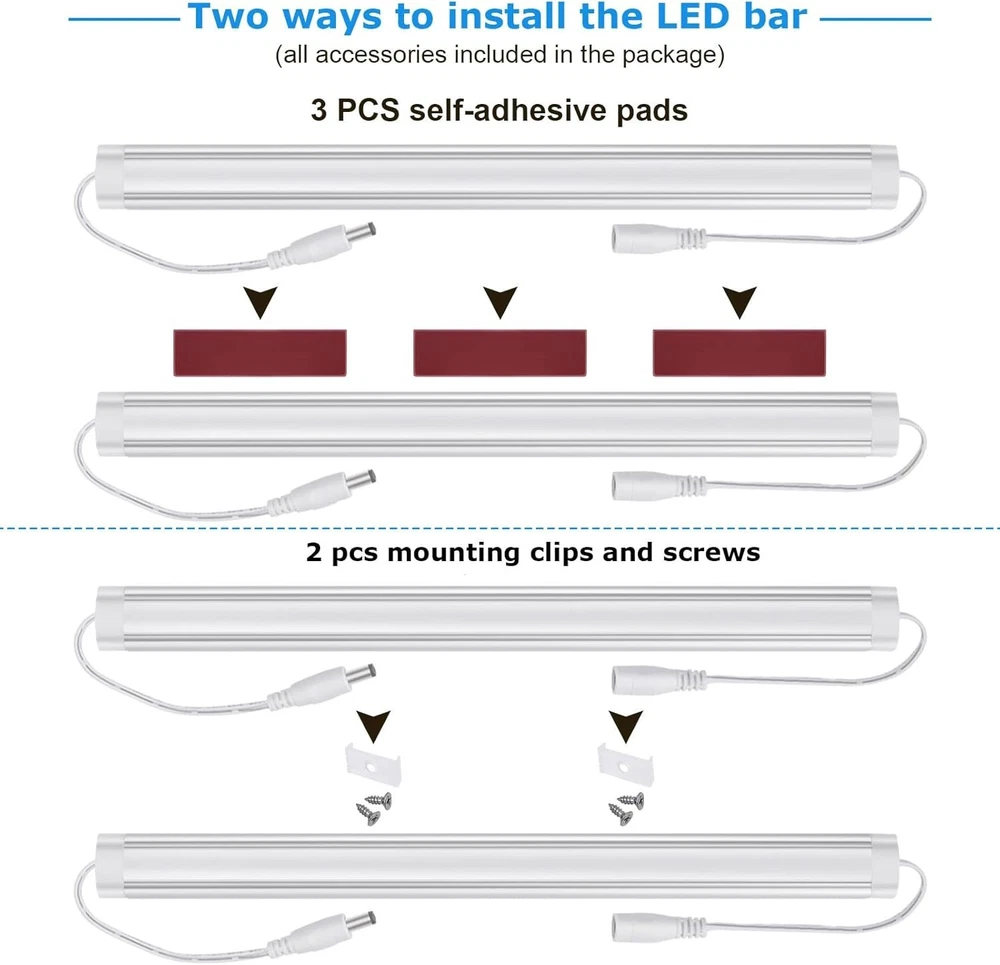 Two ways to install the LED bar
(all accessories included in the package)

3 PCS self-adhesive pads

2 pcs mounting clips and screws