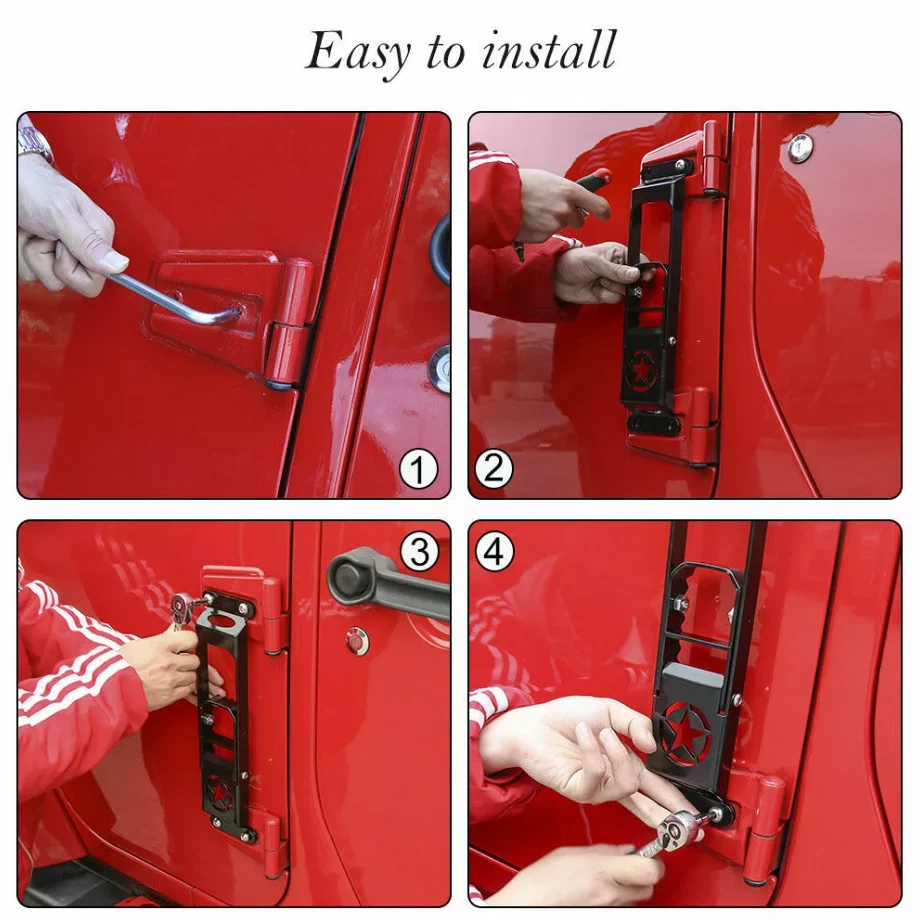 Easy to install

1

2

3

4