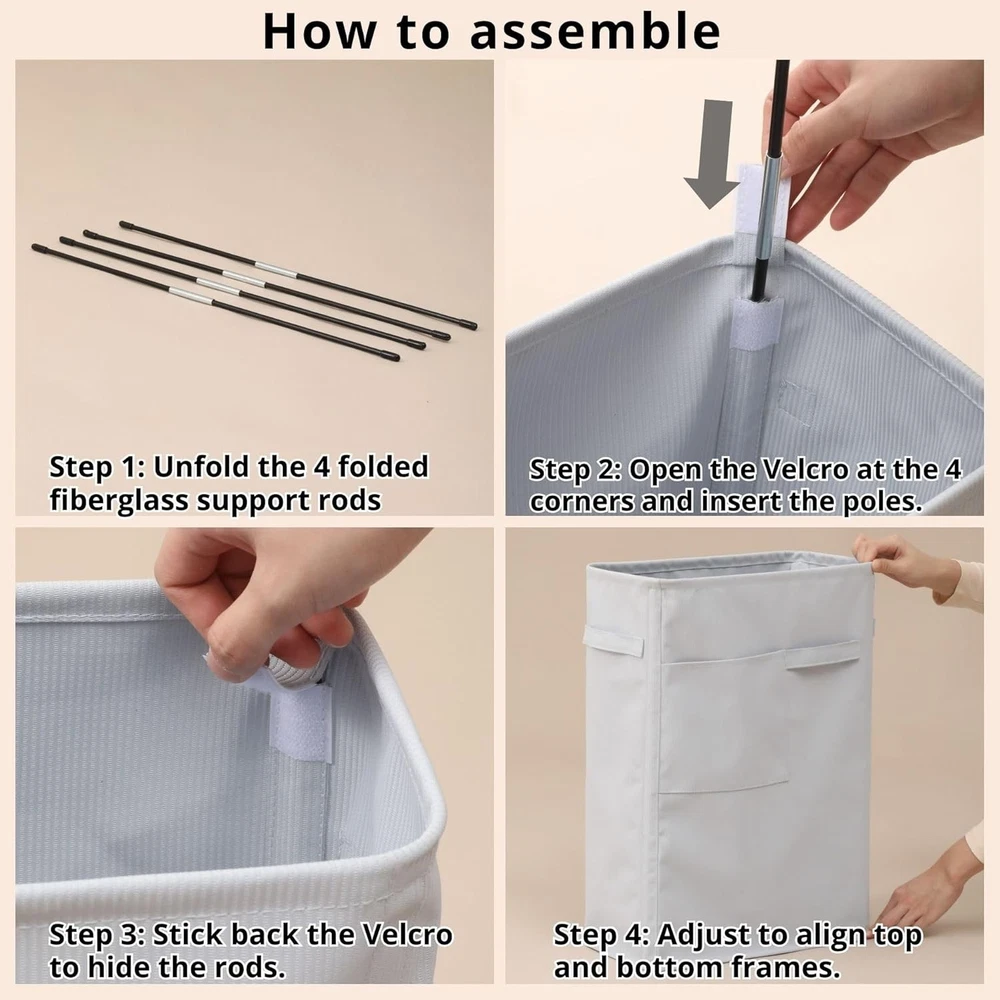 How to assemble

Step 1: Unfold the 4 folded fiberglass support rods

Step 2: Open the Velcro at the 4 corners and insert the poles.

Step 3: Stick back the Velcro to hide the rods.

Step 4: Adjust to align top and bottom frames.