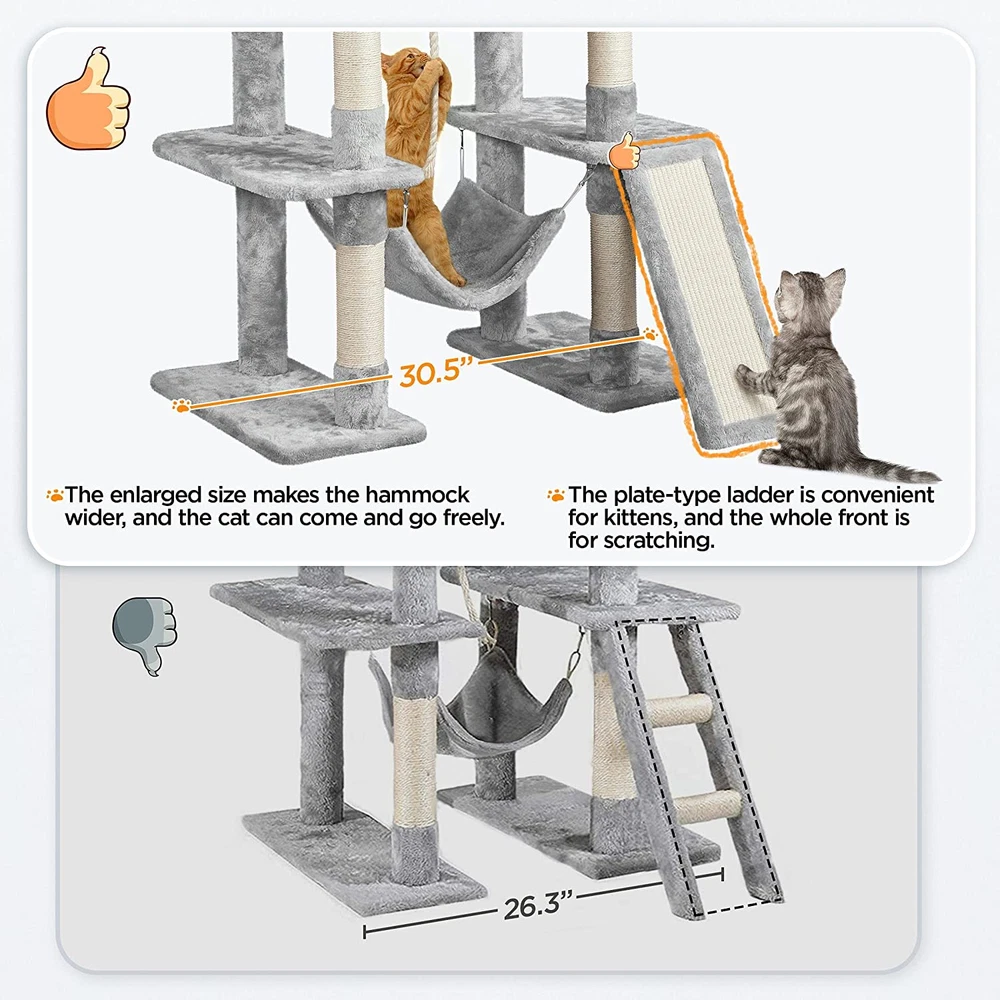 30.5"

The enlarged size makes the hammock wider, and the cat can come and go freely.

The plate-type ladder is convenient for kittens, and the whole front is for scratching.

26.3"