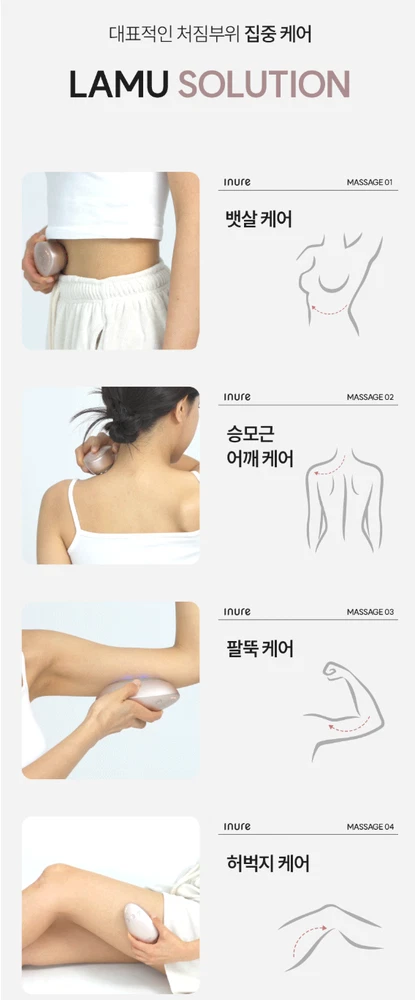 대표적인 처짐부위 집중 케어

LAMU SOLUTION

inure
MASSAGE 01
뱃살 케어

inure
MASSAGE 02
승모근
어깨 케어

inure
MASSAGE 03
팔뚝 케어

inure
MASSAGE 04
허벅지 케어