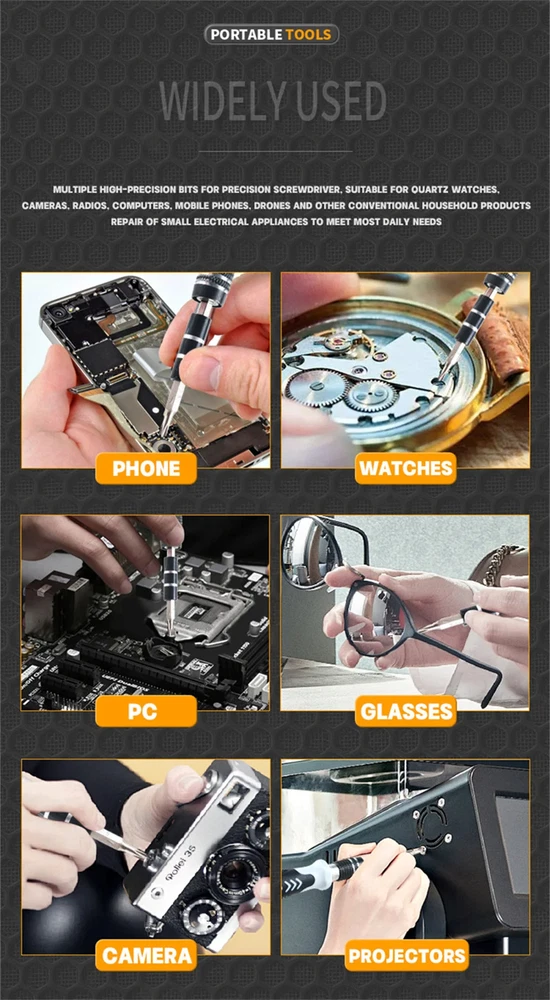 PORTABLE TOOLS

WIDELY USED

MULTIPLE HIGH-PRECISION BITS FOR PRECISION SCREWDRIVER, SUITABLE FOR QUARTZ WATCHES, CAMERAS, RADIOS, COMPUTERS, MOBILE PHONES, DRONES AND OTHER CONVENTIONAL HOUSEHOLD PRODUCTS REPAIR OF SMALL ELECTRICAL APPLIANCES TO MEET MOST DAILY NEEDS

PHONE

WATCHES

PC

GLASSES

Rollei 35

CAMERA

PROJECTORS