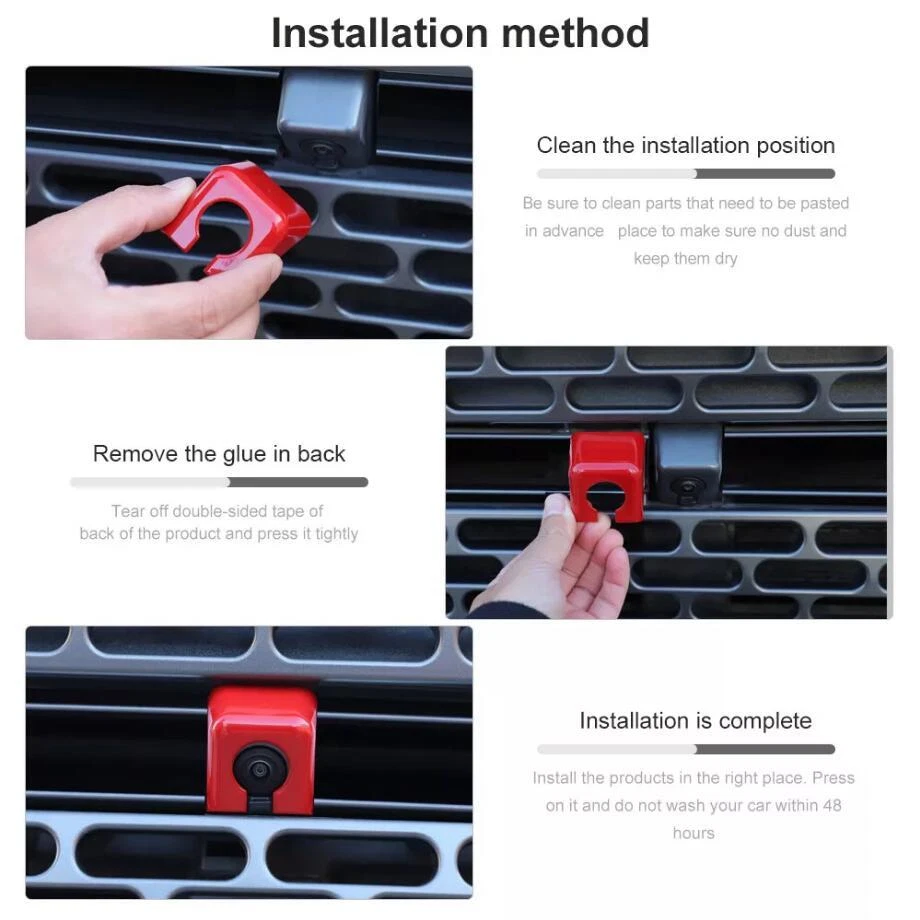 Installation method

Clean the installation position

Be sure to clean parts that need to be pasted in advance place to make sure no dust and keep them dry

Remove the glue in back

Tear off double-sided tape of back of the product and press it tightly

Installation is complete

Install the products in the right place. Press on it and do not wash your car within 48 hours