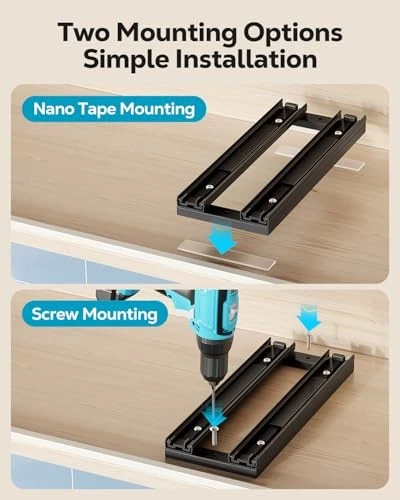 Two Mounting Options
Simple Installation

Nano Tape Mounting

Screw Mounting