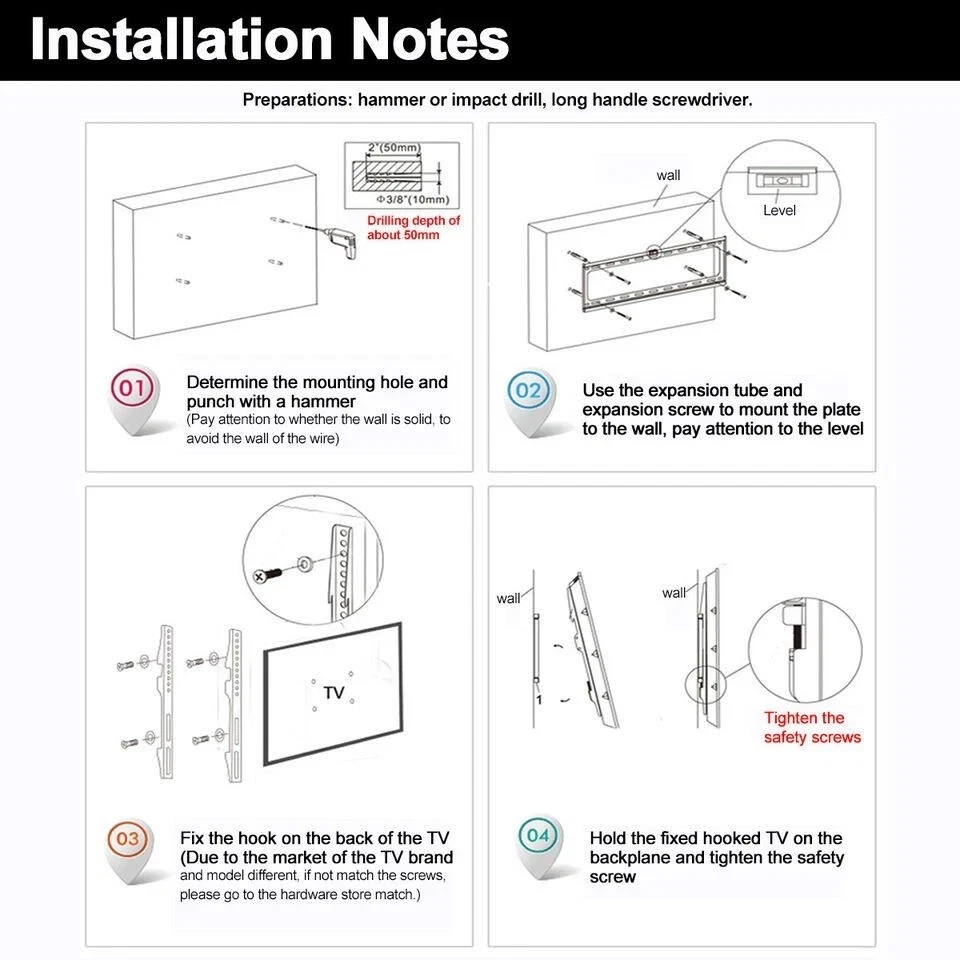 Installation Notes

Preparations: hammer or impact drill, long handle screwdriver.

2"(50mm)
Φ3/8"(10mm)
Drilling depth of about 50mm

01
Determine the mounting hole and punch with a hammer
(Pay attention to whether the wall is solid, to avoid the wall of the wire)

wall
Level

02
Use the expansion tube and expansion screw to mount the plate to the wall, pay attention to the level

TV

03
Fix the hook on the back of the TV
(Due to the market of the TV brand and model different, if not match the screws, please go to the hardware store match.)

wall
1
wall
Tighten the safety screws

04
Hold the fixed hooked TV on the backplane and tighten the safety screw