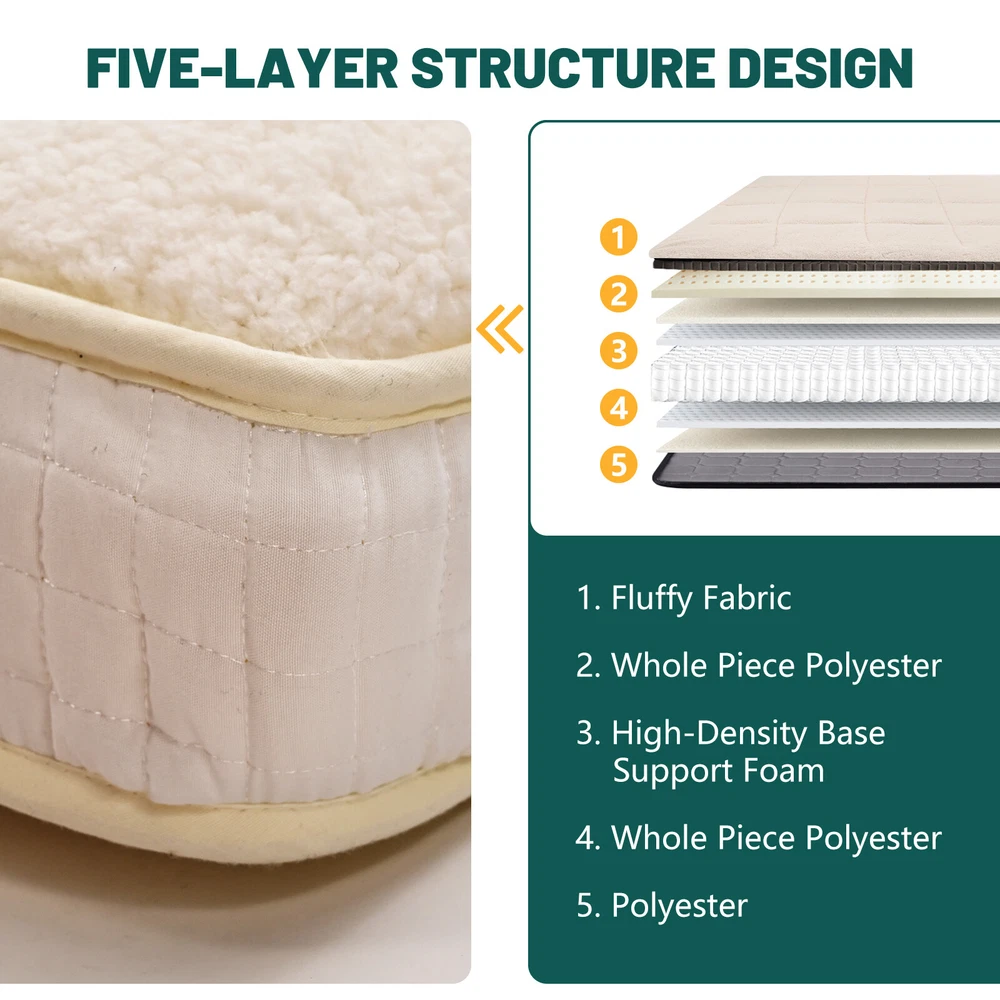 FIVE-LAYER STRUCTURE DESIGN

1
2
3
4
5

1. Fluffy Fabric

2. Whole Piece Polyester

3. High-Density Base Support Foam

4. Whole Piece Polyester

5. Polyester