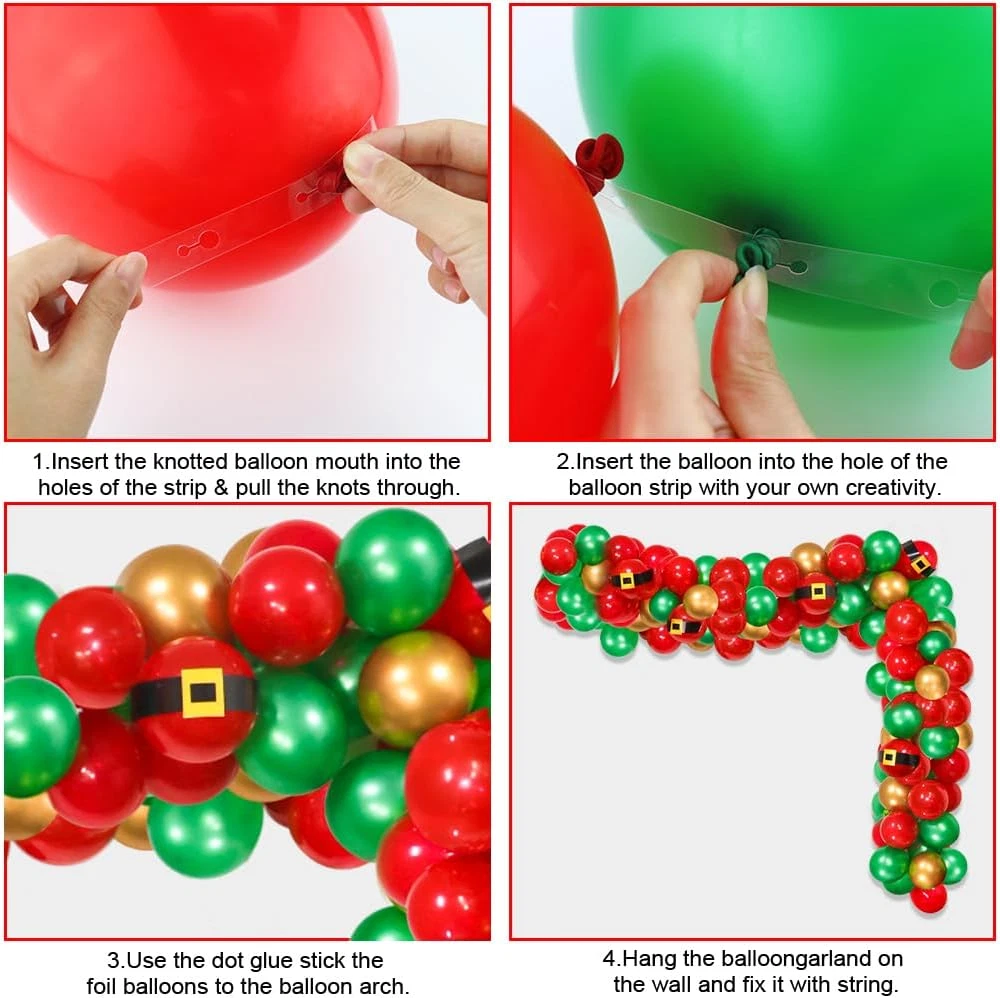 1.Insert the knotted balloon mouth into the holes of the strip & pull the knots through.

2.Insert the balloon into the hole of the balloon strip with your own creativity.

3.Use the dot glue stick the foil balloons to the balloon arch.

4.Hang the balloongarland on the wall and fix it with string.