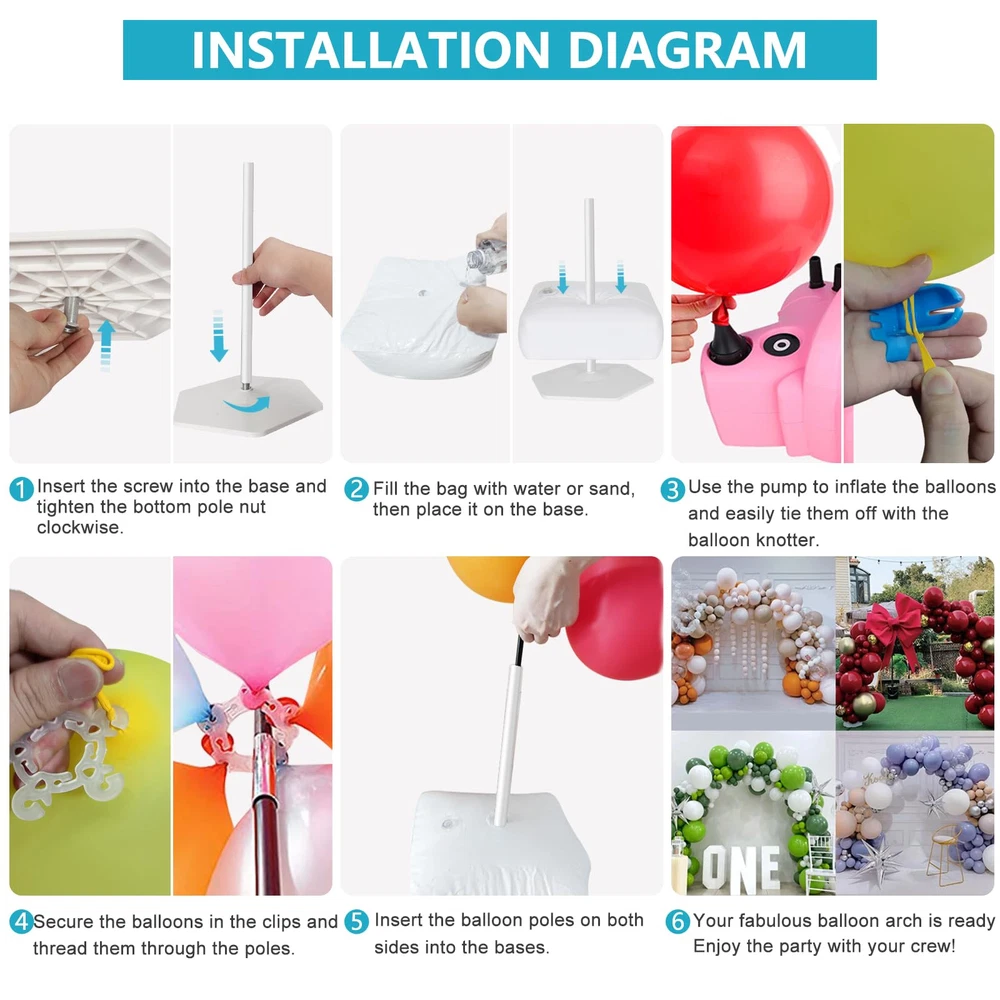 INSTALLATION DIAGRAM

1 Insert the screw into the base and tighten the bottom pole nut clockwise.

2 Fill the bag with water or sand, then place it on the base.

3 Use the pump to inflate the balloons and easily tie them off with the balloon knotter.

4 Secure the balloons in the clips and thread them through the poles.

5 Insert the balloon poles on both sides into the bases.

ONE

6 Your fabulous balloon arch is ready Enjoy the party with your crew!