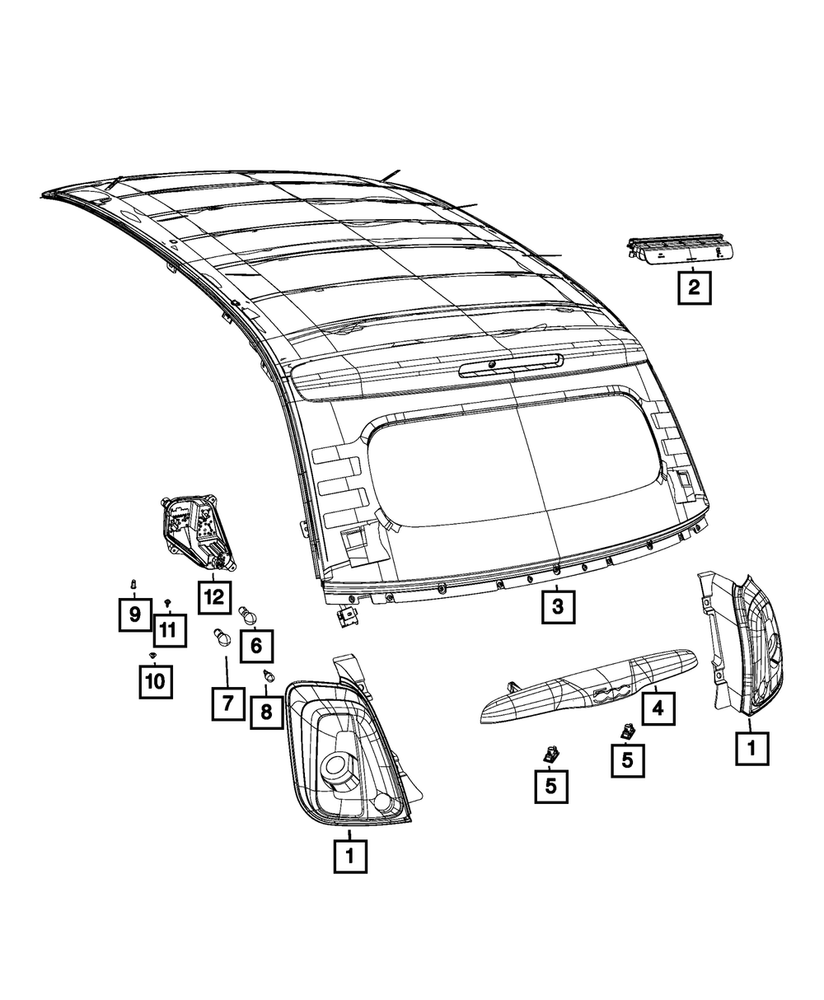 2

3

12

9

11

6

10

7

8

4

1

5

5

1