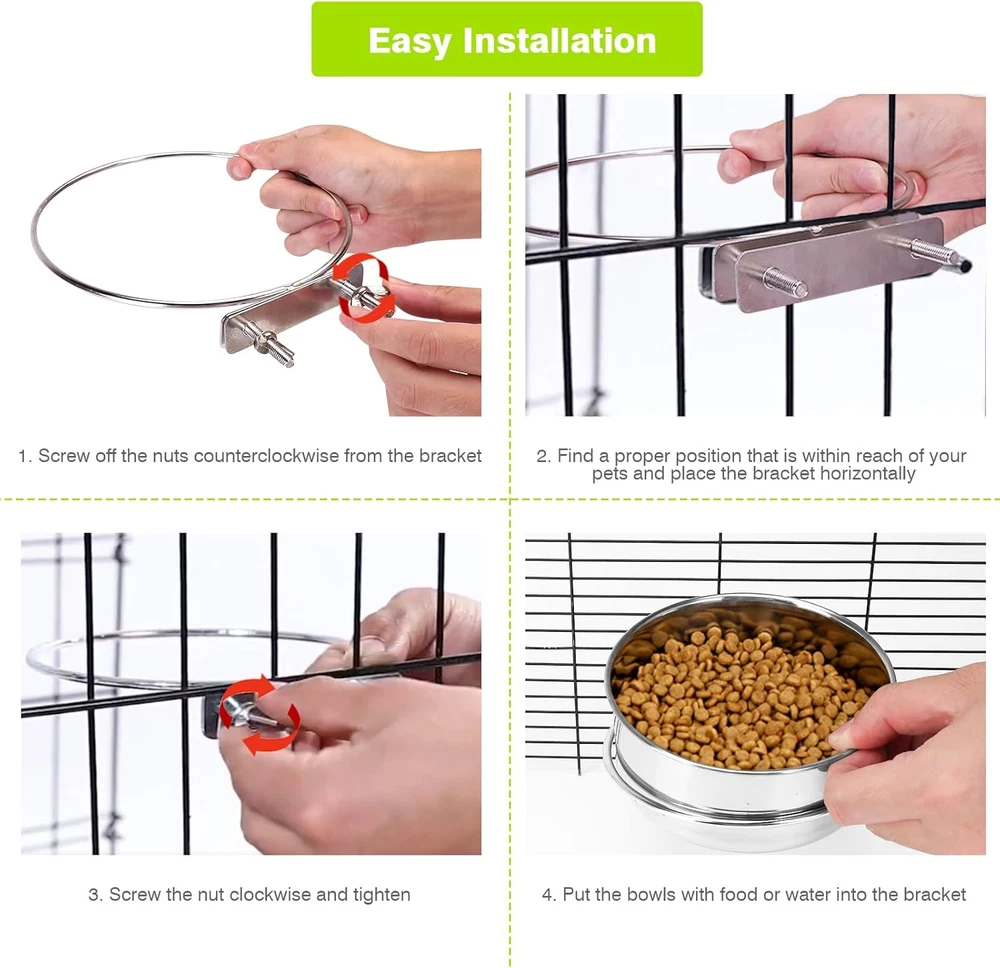 Easy Installation

1. Screw off the nuts counterclockwise from the bracket

2. Find a proper position that is within reach of your pets and place the bracket horizontally

3. Screw the nut clockwise and tighten

4. Put the bowls with food or water into the bracket