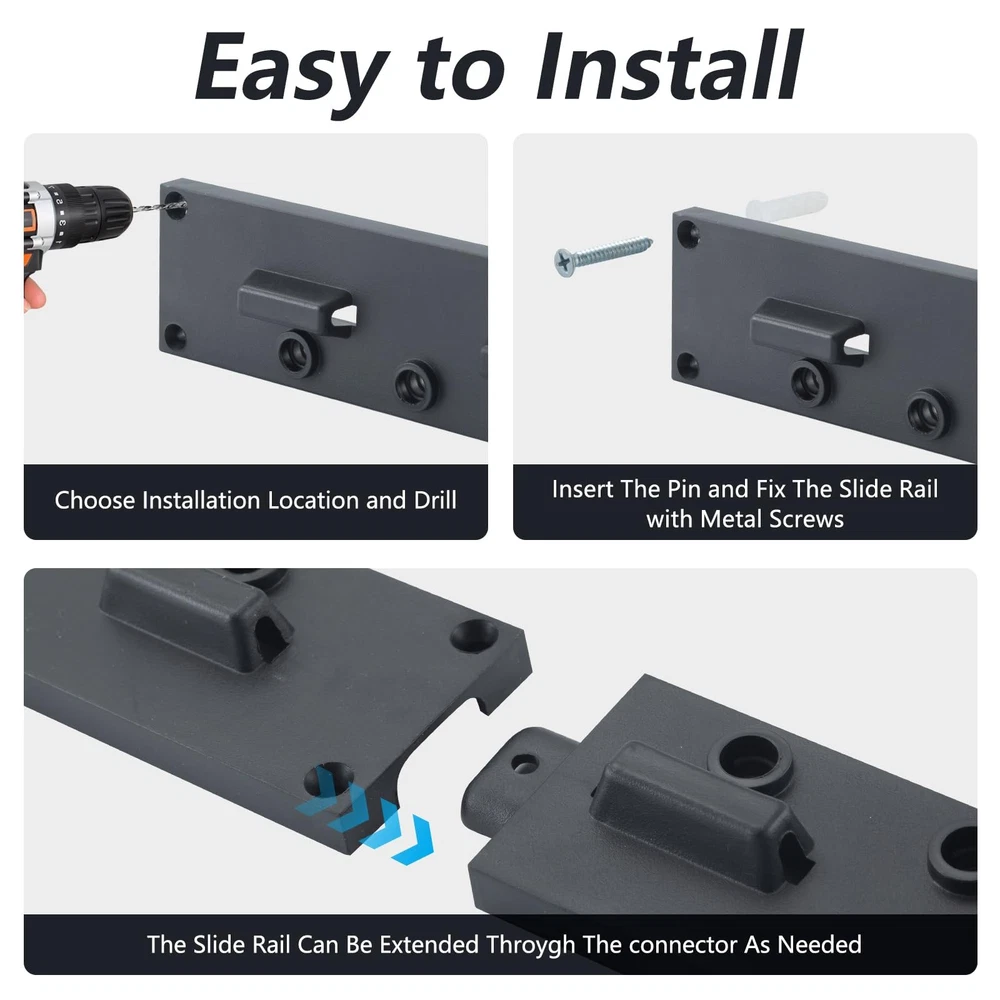 Easy to Install

Choose Installation Location and Drill

Insert The Pin and Fix The Slide Rail with Metal Screws

The Slide Rail Can Be Extended Throygh The connector As Needed