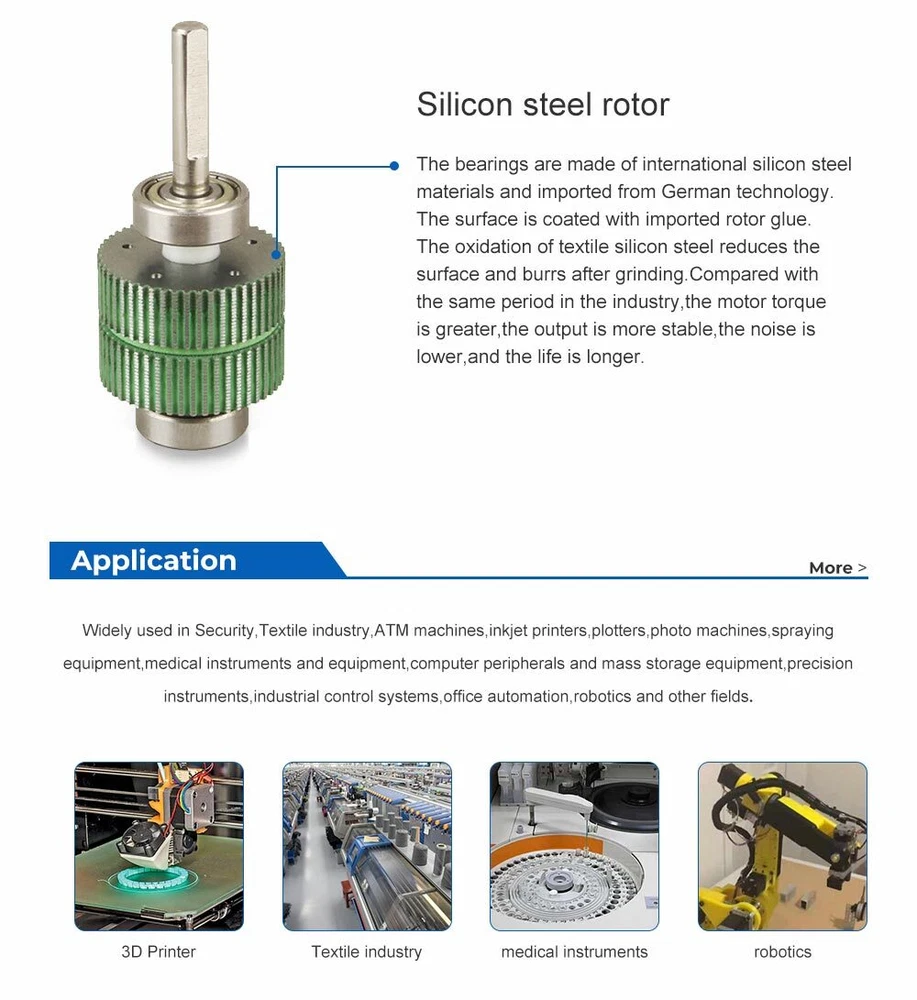 Silicon steel rotor

The bearings are made of international silicon steel materials and imported from German technology. The surface is coated with imported rotor glue. The oxidation of textile silicon steel reduces the surface and burrs after grinding.Compared with the same period in the industry,the motor torque is greater,the output is more stable,the noise is lower,and the life is longer.

Application

More >

Widely used in Security,Textile industry,ATM machines,inkjet printers,plotters,photo machines,spraying equipment,medical instruments and equipment,computer peripherals and mass storage equipment,precision instruments,industrial control systems,office automation,robotics and other fields.

3D Printer

Textile industry

medical instruments

robotics