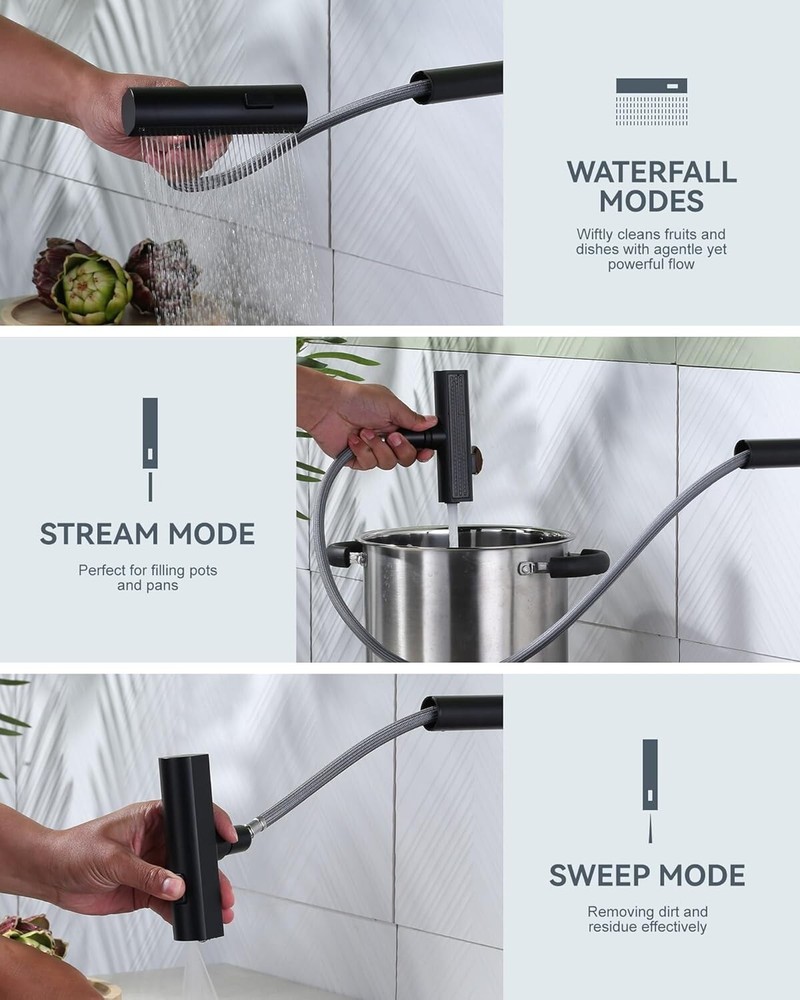 WATERFALL MODES

Wiftly cleans fruits and dishes with agentle yet powerful flow

STREAM MODE

Perfect for filling pots and pans

SWEEP MODE

Removing dirt and residue effectively