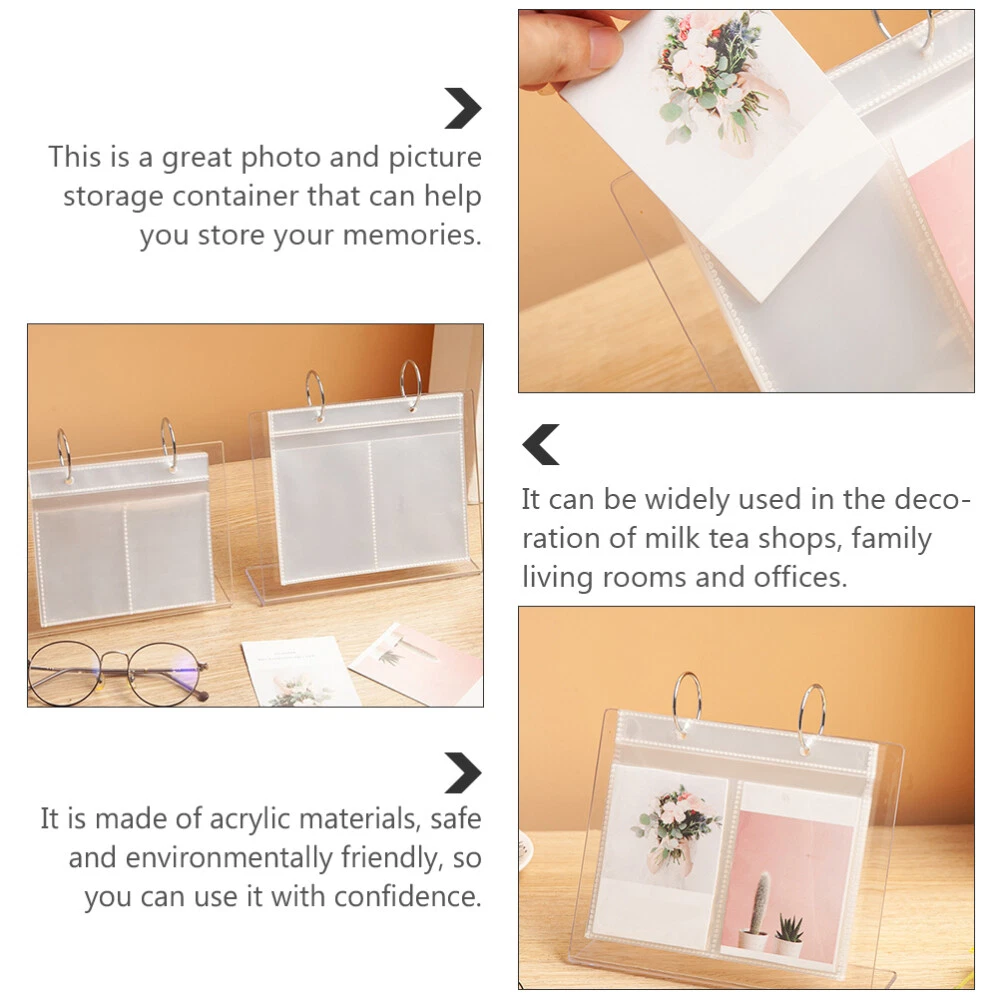 This is a great photo and picture storage container that can help you store your memories.

It can be widely used in the decoration of milk tea shops, family living rooms and offices.

It is made of acrylic materials, safe and environmentally friendly, so you can use it with confidence.