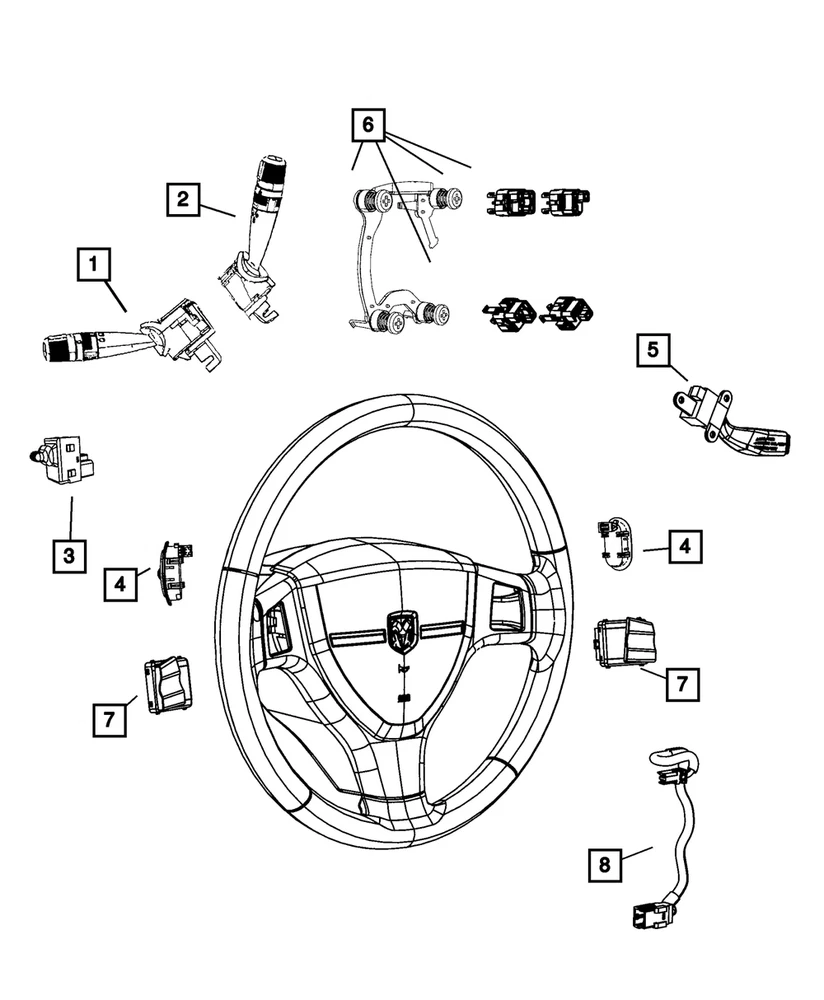 6
2
1
5
3
4
4
7
7
8