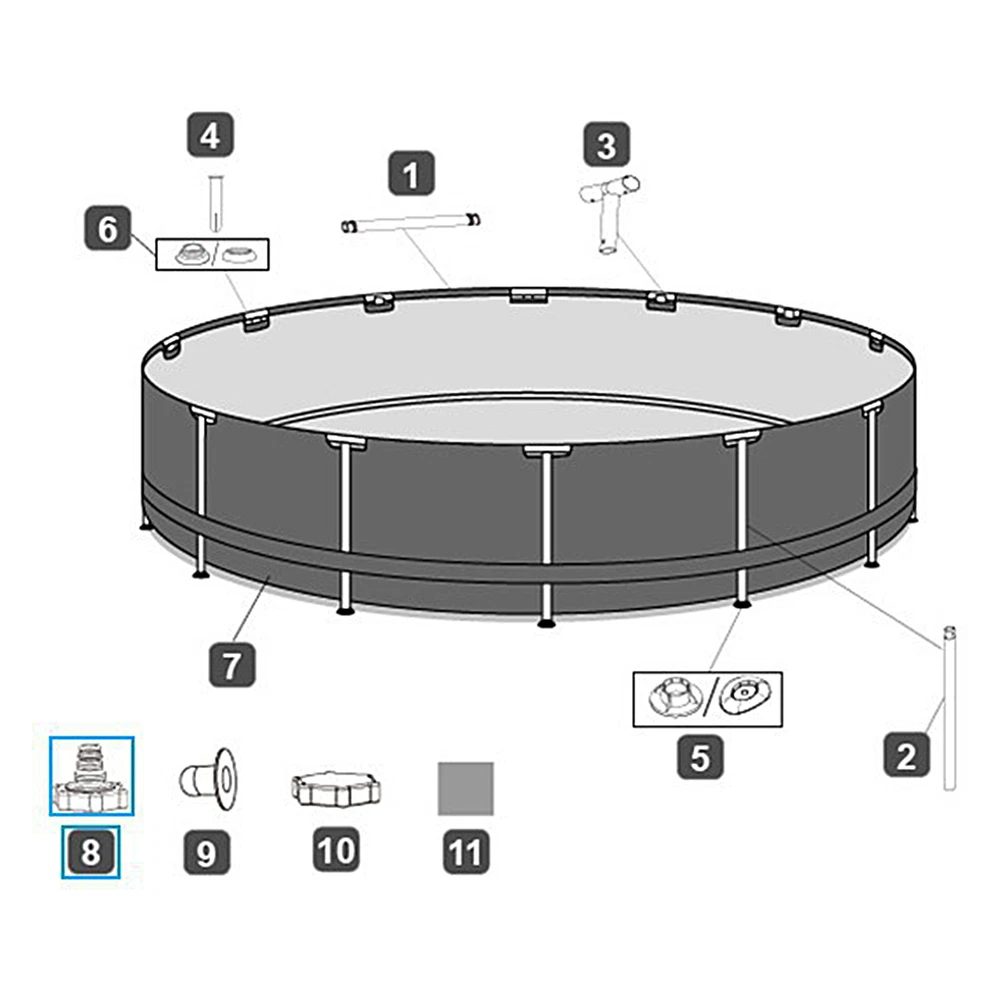 4
1
3
6
7
5
2
8
9
10
11