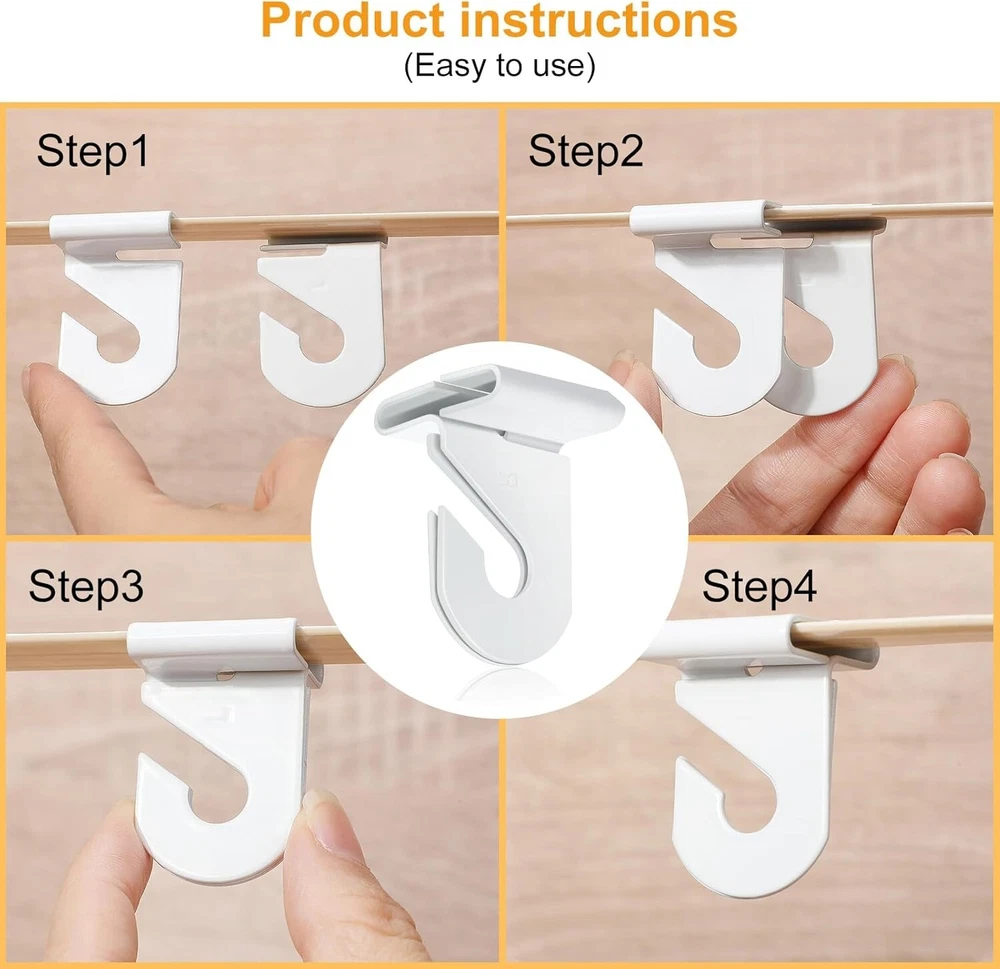 Product instructions
(Easy to use)

Step1

Step2

Step3

Step4