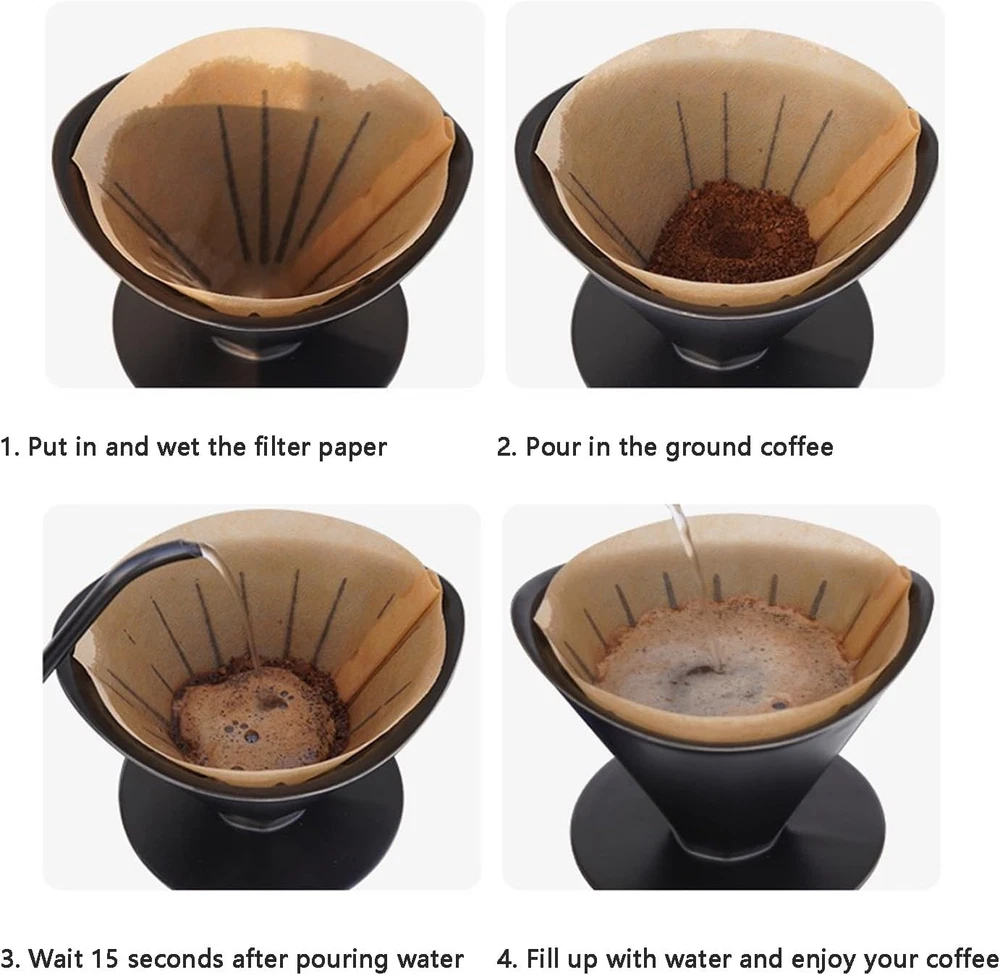 1. Put in and wet the filter paper

2. Pour in the ground coffee

3. Wait 15 seconds after pouring water

4. Fill up with water and enjoy your coffee