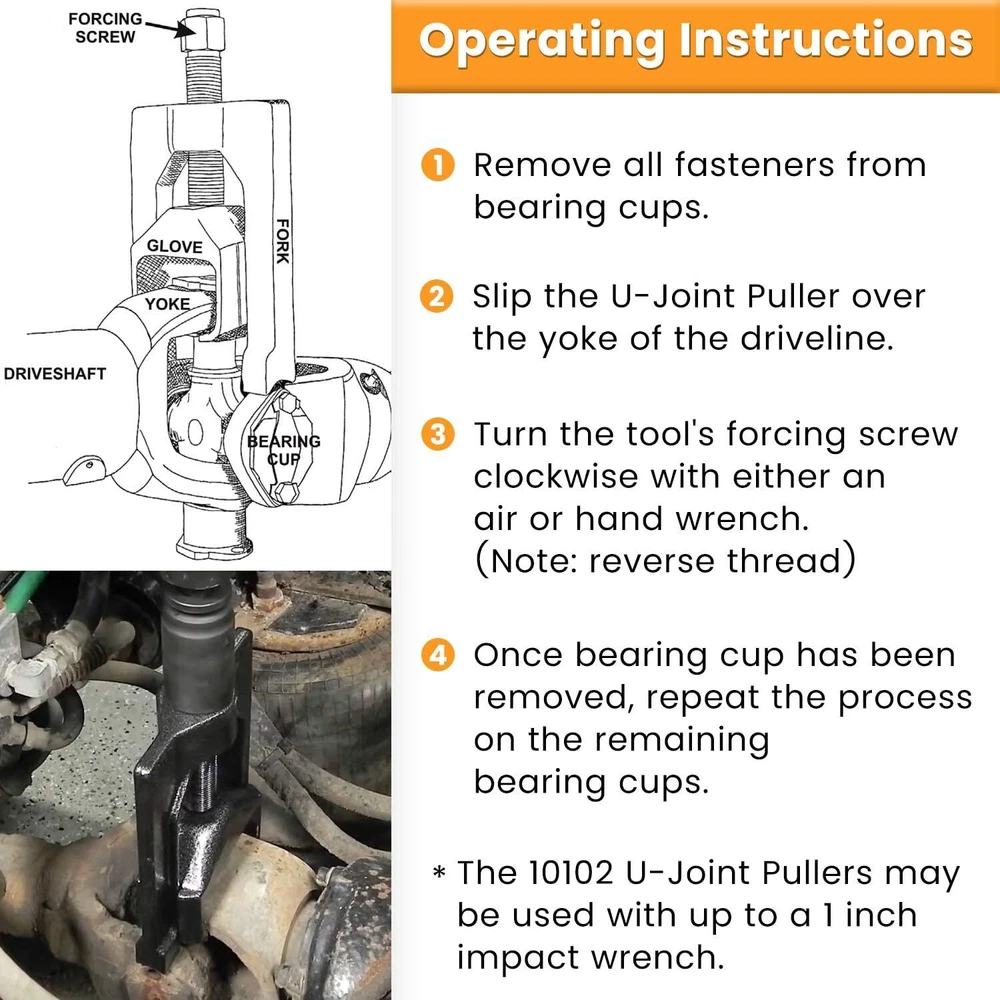 FORCING SCREW

GLOVE

FORK

YOKE

DRIVESHAFT

BEARING CUP

Operating Instructions

1 Remove all fasteners from bearing cups.

2 Slip the U-Joint Puller over the yoke of the driveline.

3 Turn the tool's forcing screw clockwise with either an air or hand wrench. (Note: reverse thread)

4 Once bearing cup has been removed, repeat the process on the remaining bearing cups.

* The 10102 U-Joint Pullers may be used with up to a 1 inch impact wrench.