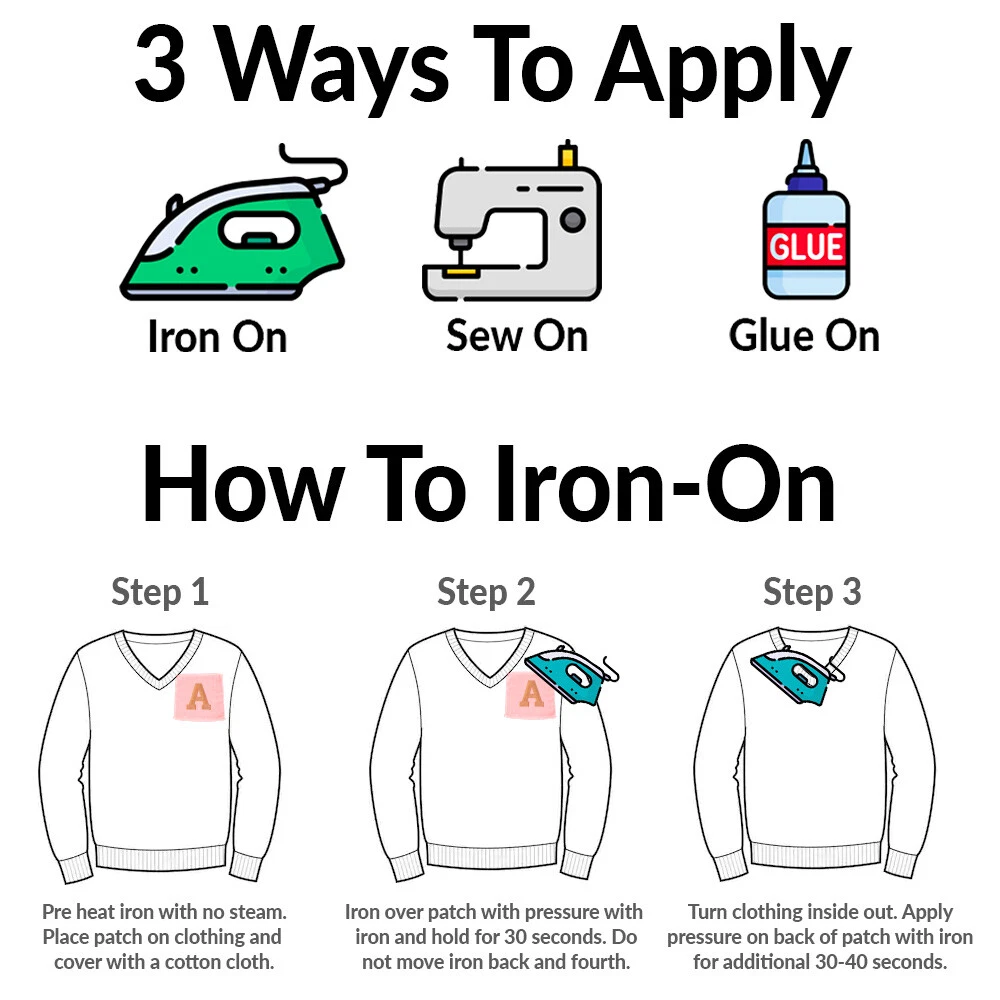 3 Ways To Apply

GLUE

Iron On

Sew On

Glue On

How To Iron-On

Step 1

A

Pre heat iron with no steam. Place patch on clothing and cover with a cotton cloth.

Step 2

A

Iron over patch with pressure with iron and hold for 30 seconds. Do not move iron back and fourth.

Step 3

Turn clothing inside out. Apply pressure on back of patch with iron for additional 30-40 seconds.