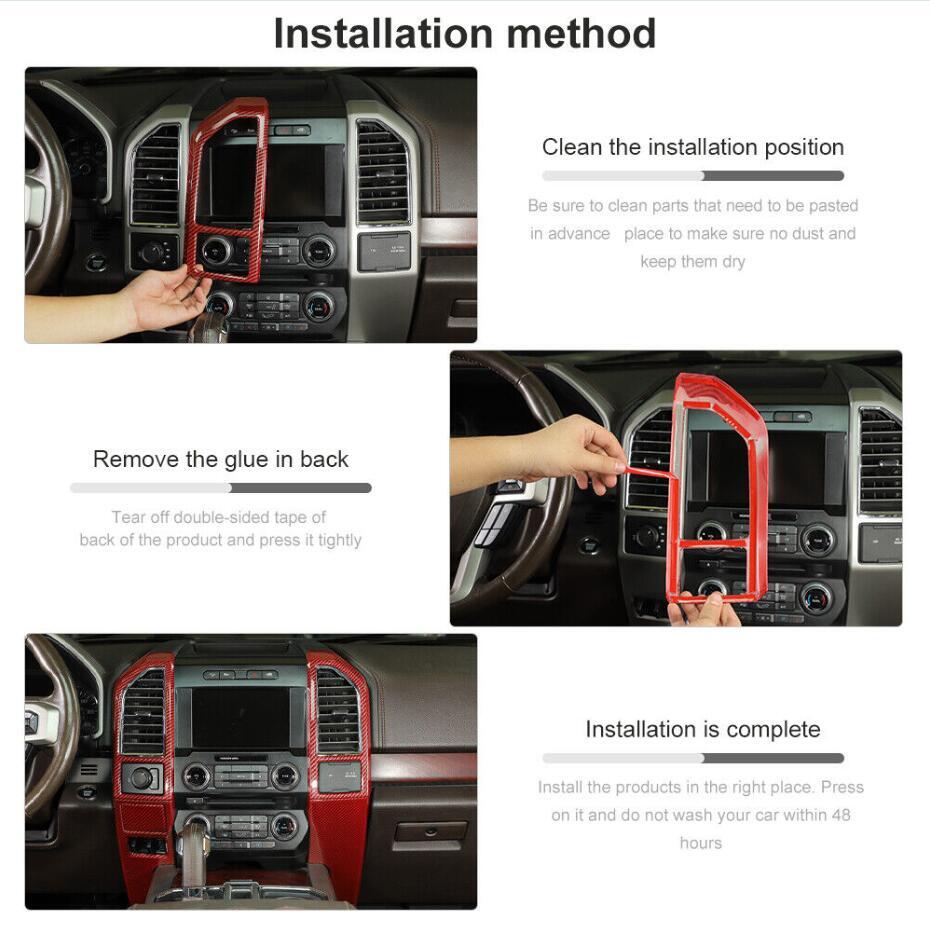 Installation method

Clean the installation position

Be sure to clean parts that need to be pasted in advance place to make sure no dust and keep them dry

Remove the glue in back

Tear off double-sided tape of back of the product and press it tightly

Installation is complete

Install the products in the right place. Press on it and do not wash your car within 48 hours