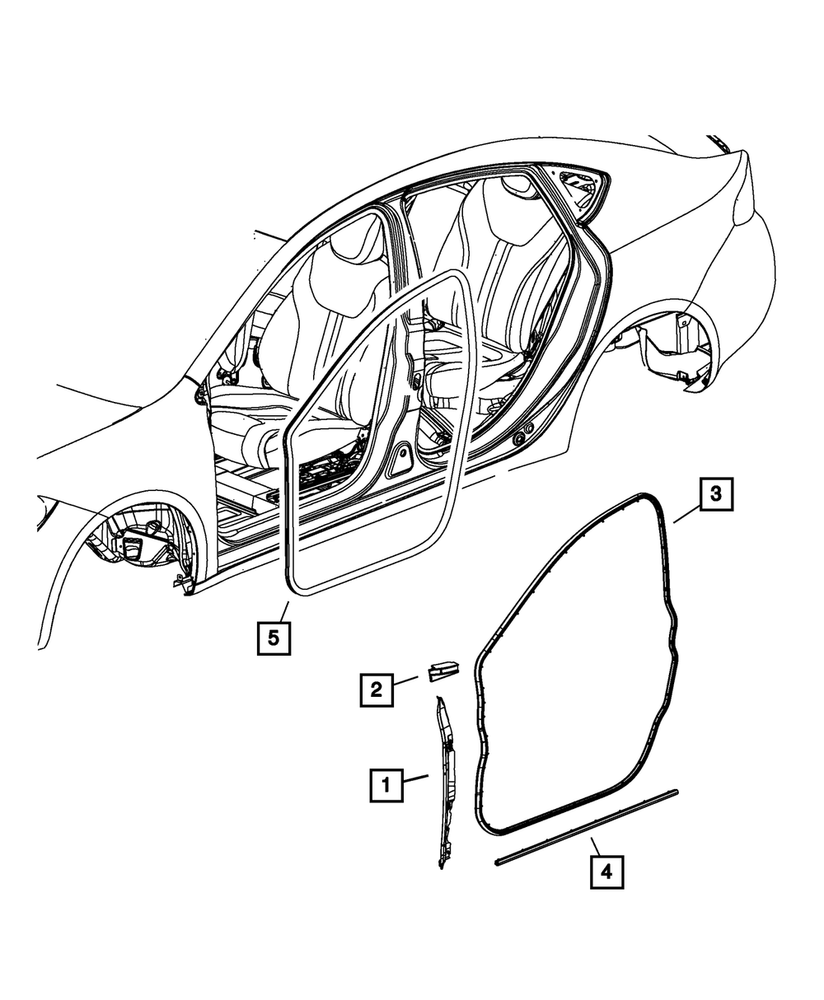 3
5
2
1
4