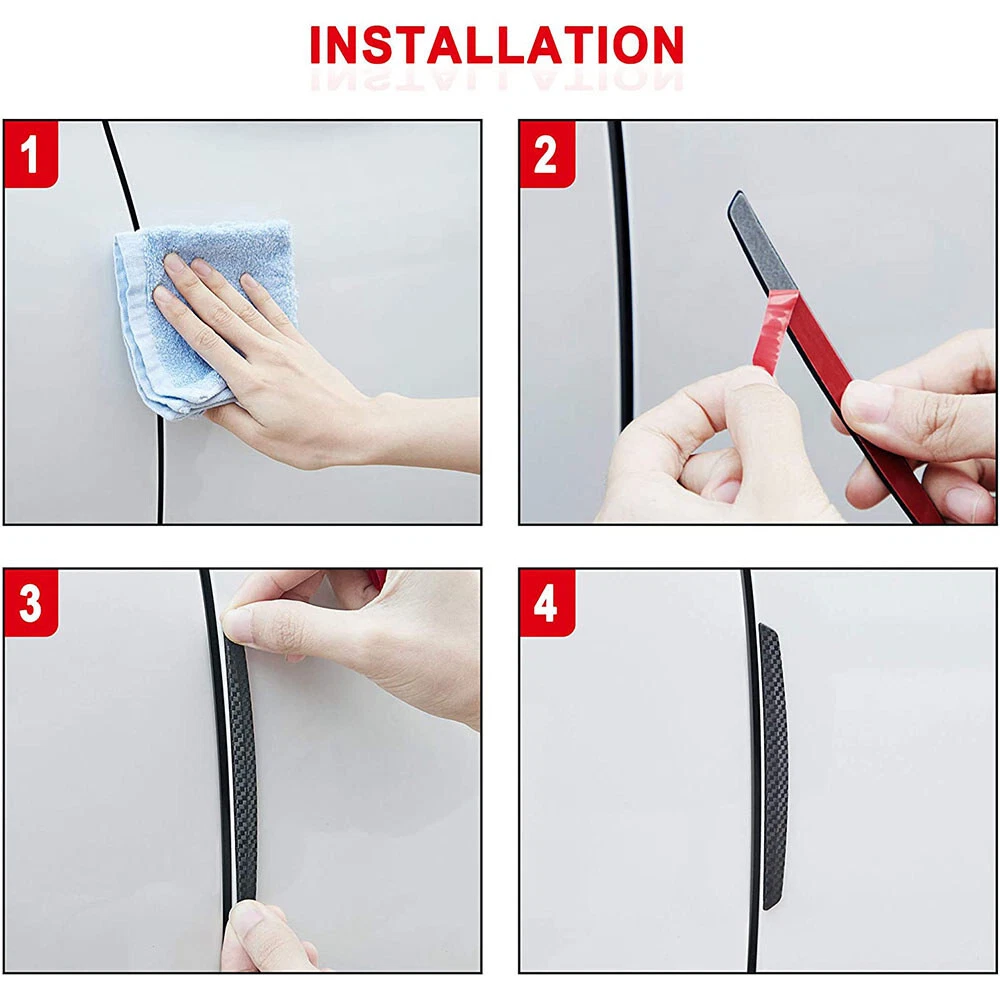 INSTALLATION

1

2

3

4