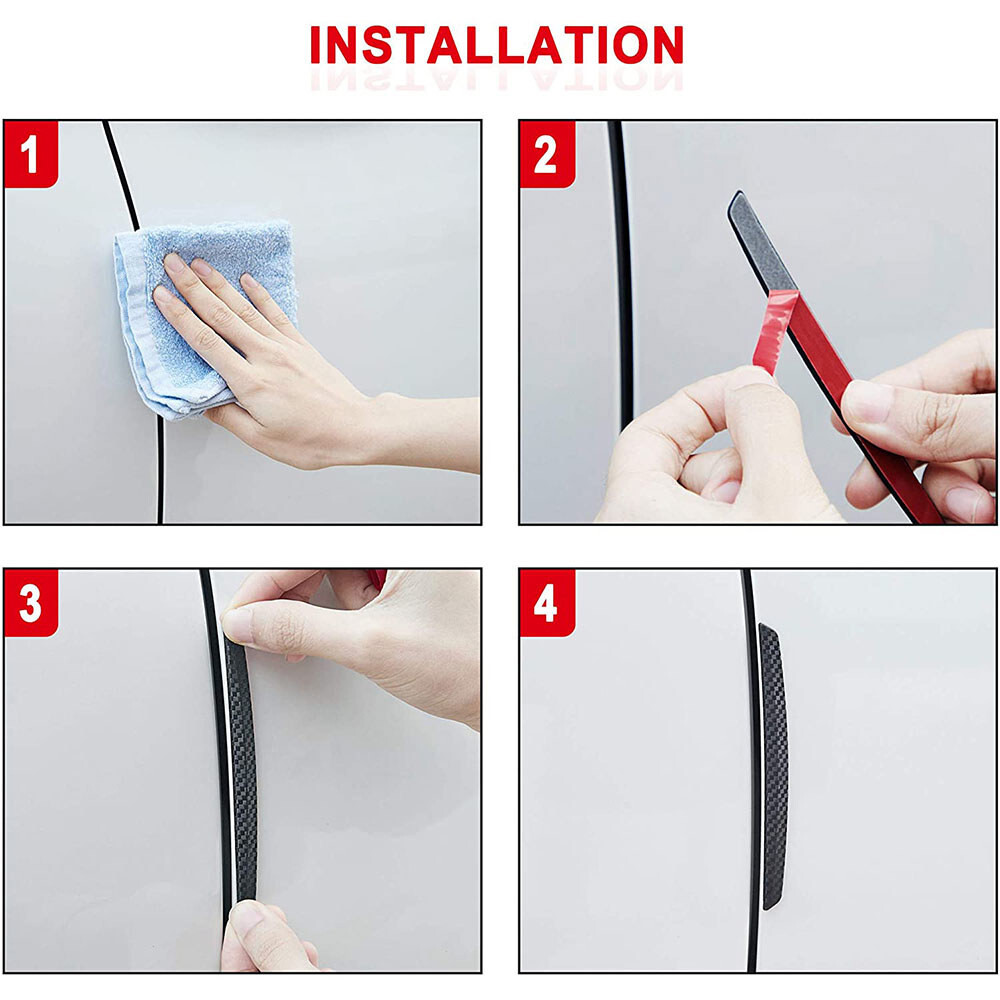 INSTALLATION

1

2

3

4