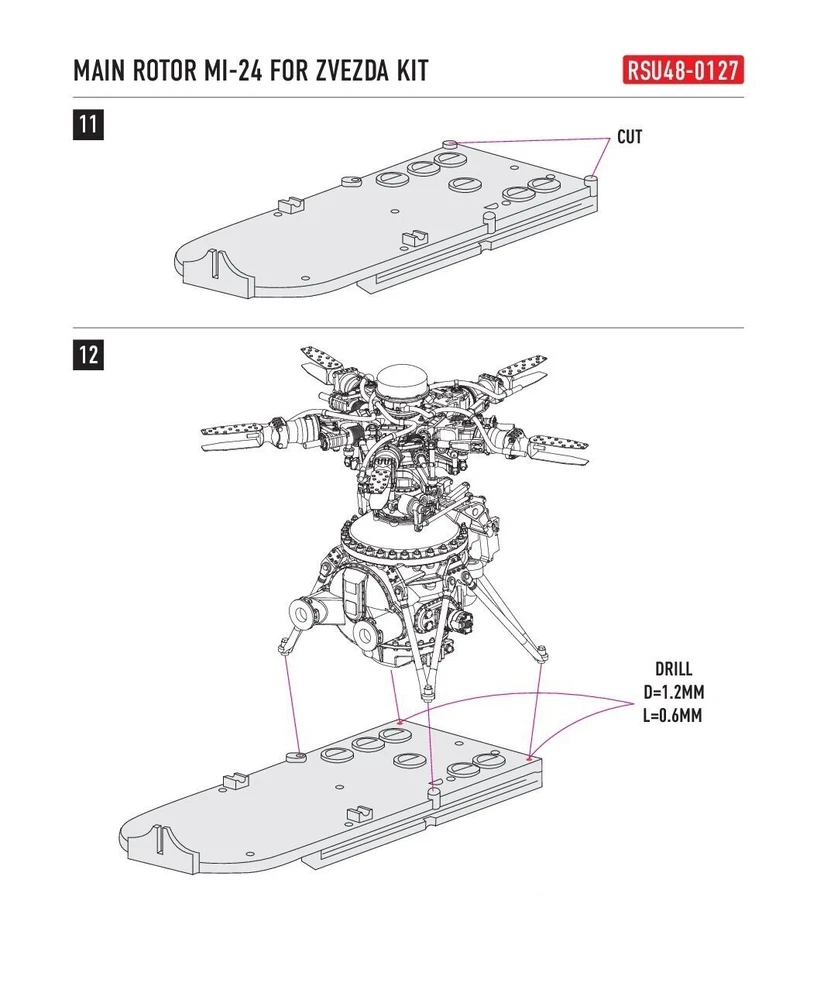 MAIN ROTOR MI-24 FOR ZVEZDA KIT

RSU48-0127

11

CUT

12

DRILL
D=1.2MM
L=0.6MM