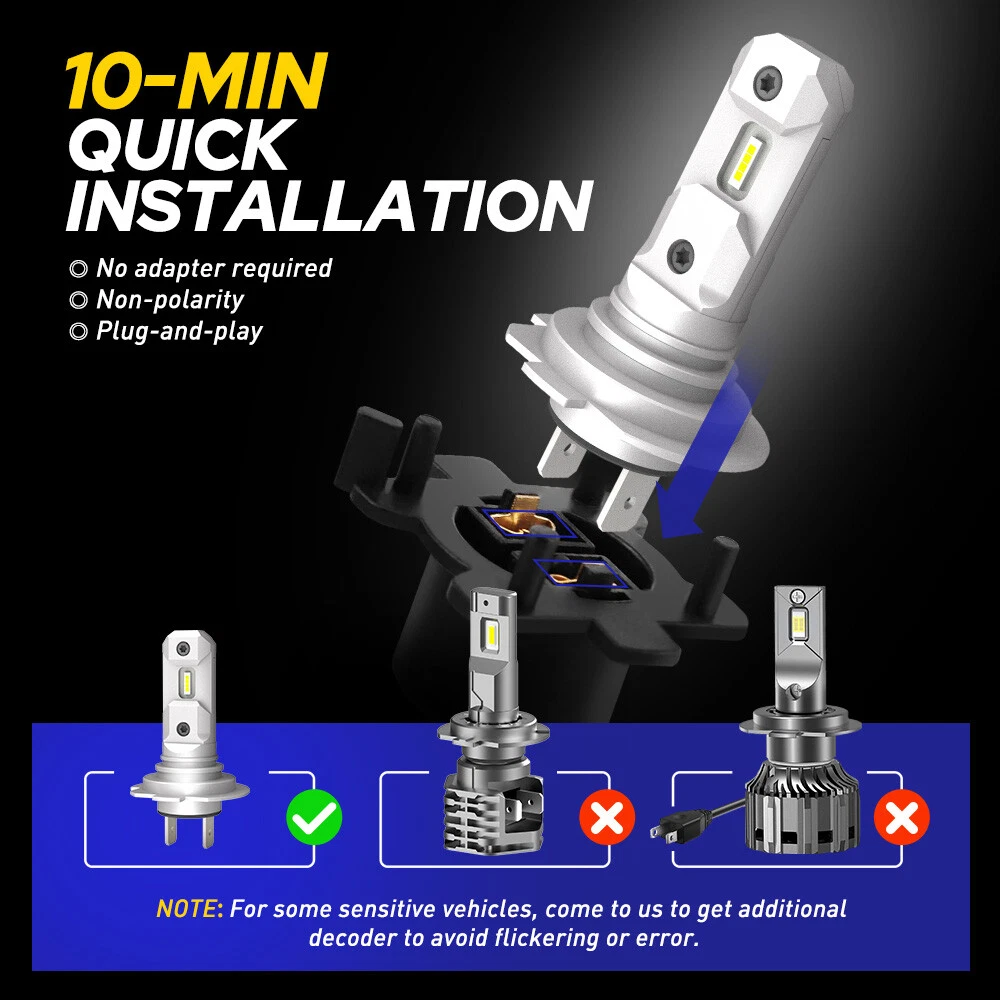 10-MIN
QUICK
INSTALLATION

◎ No adapter required
◎ Non-polarity
◎ Plug-and-play

NOTE: For some sensitive vehicles, come to us to get additional decoder to avoid flickering or error.