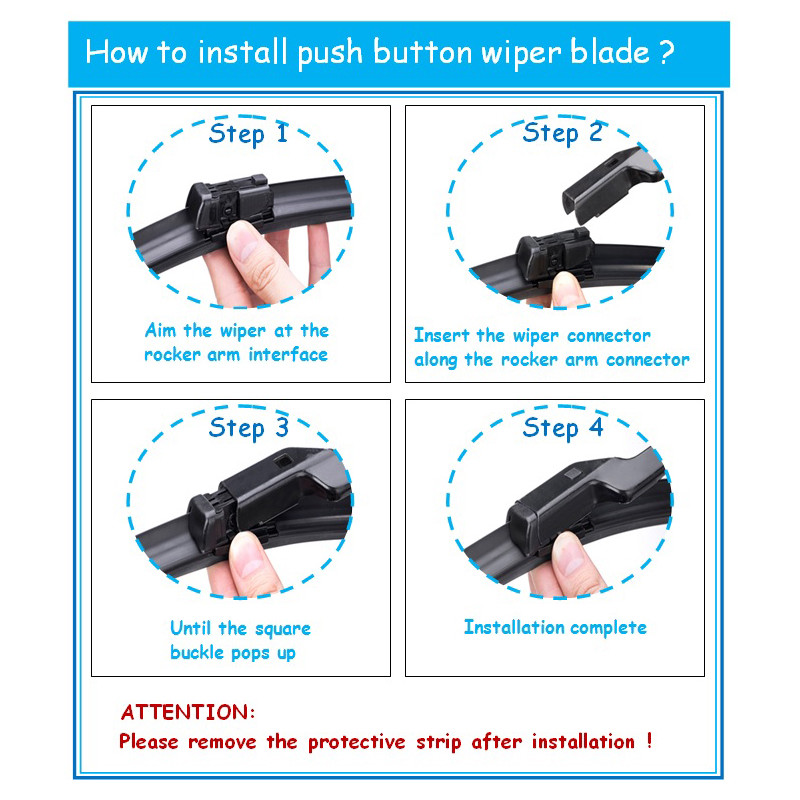 How to install push button wiper blade ?

Step 1

Aim the wiper at the rocker arm interface

Step 2

Insert the wiper connector along the rocker arm connector

Step 3

Until the square buckle pops up

Step 4

Installation complete

ATTENTION:
Please remove the protective strip after installation !