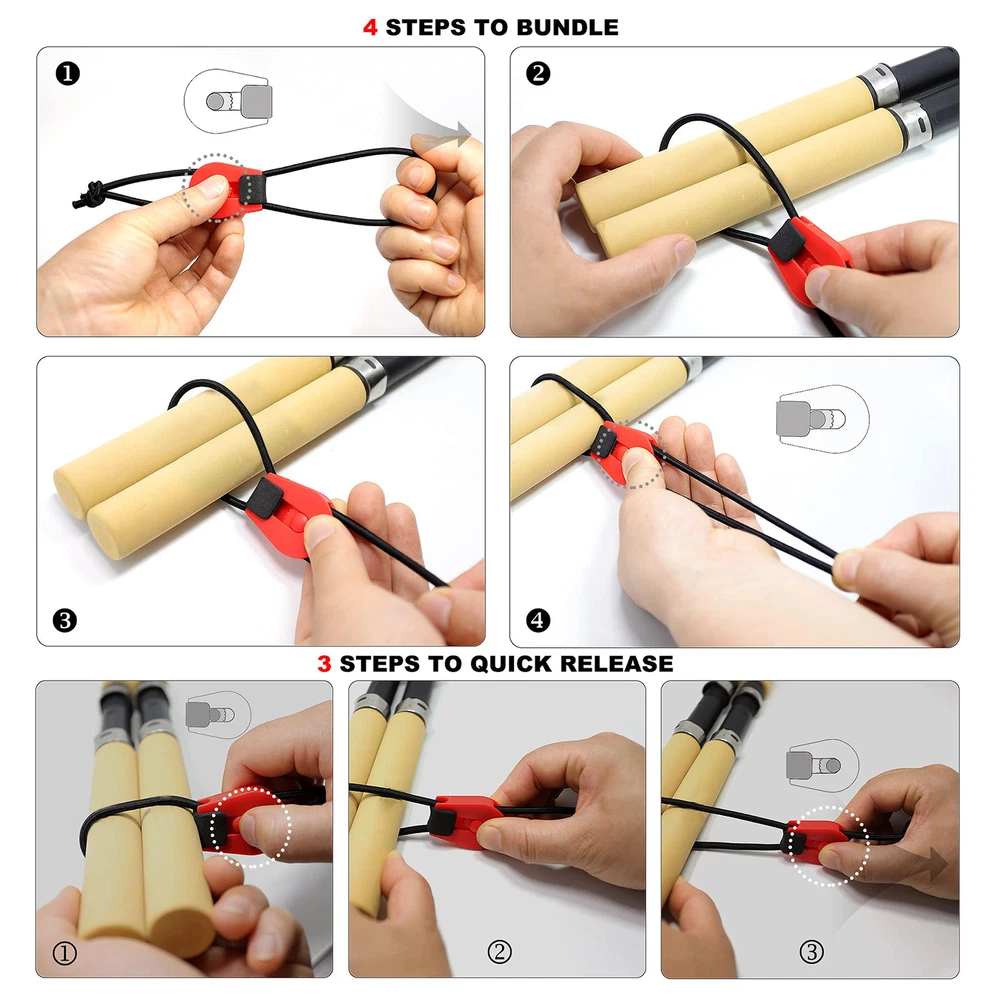 4 STEPS TO BUNDLE

❶

❷

❸

❹

3 STEPS TO QUICK RELEASE

①

②

③