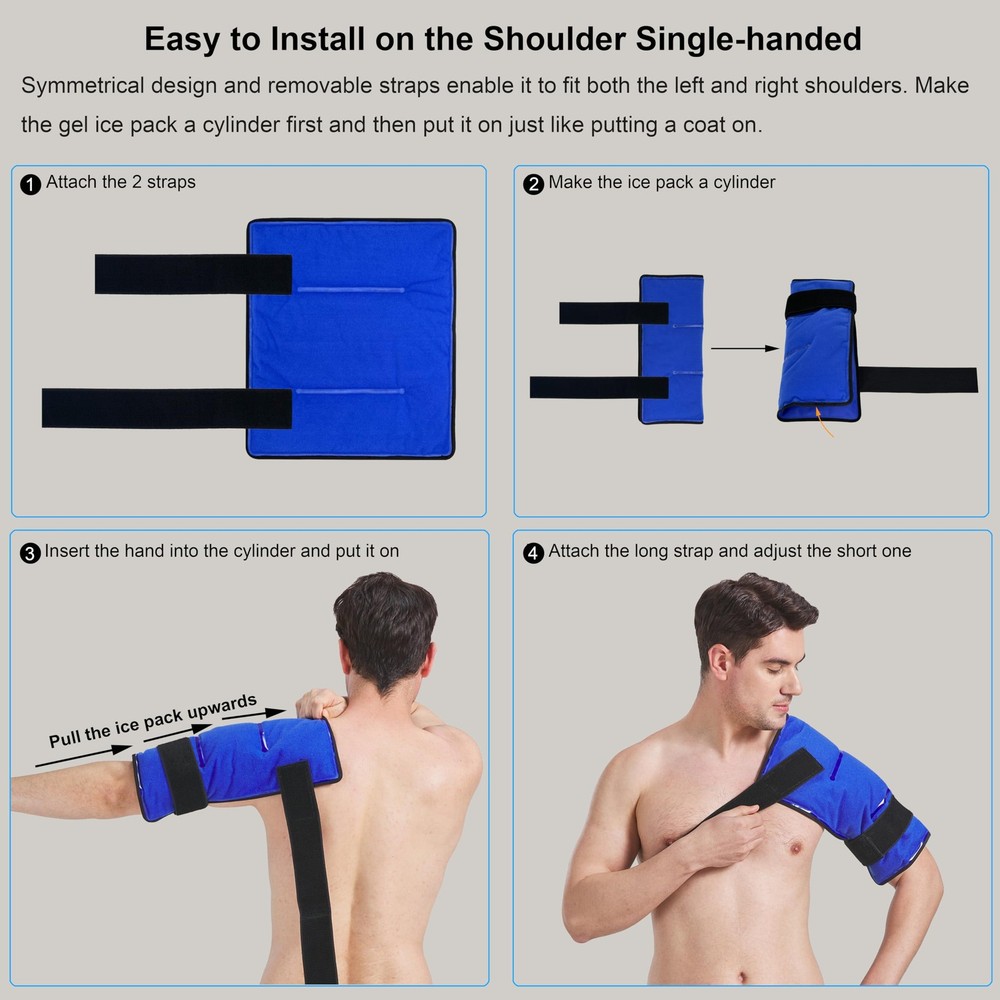 Easy to Install on the Shoulder Single-handed

Symmetrical design and removable straps enable it to fit both the left and right shoulders. Make the gel ice pack a cylinder first and then put it on just like putting a coat on.

1 Attach the 2 straps

2 Make the ice pack a cylinder

3 Insert the hand into the cylinder and put it on

Pull the ice pack upwards

4 Attach the long strap and adjust the short one