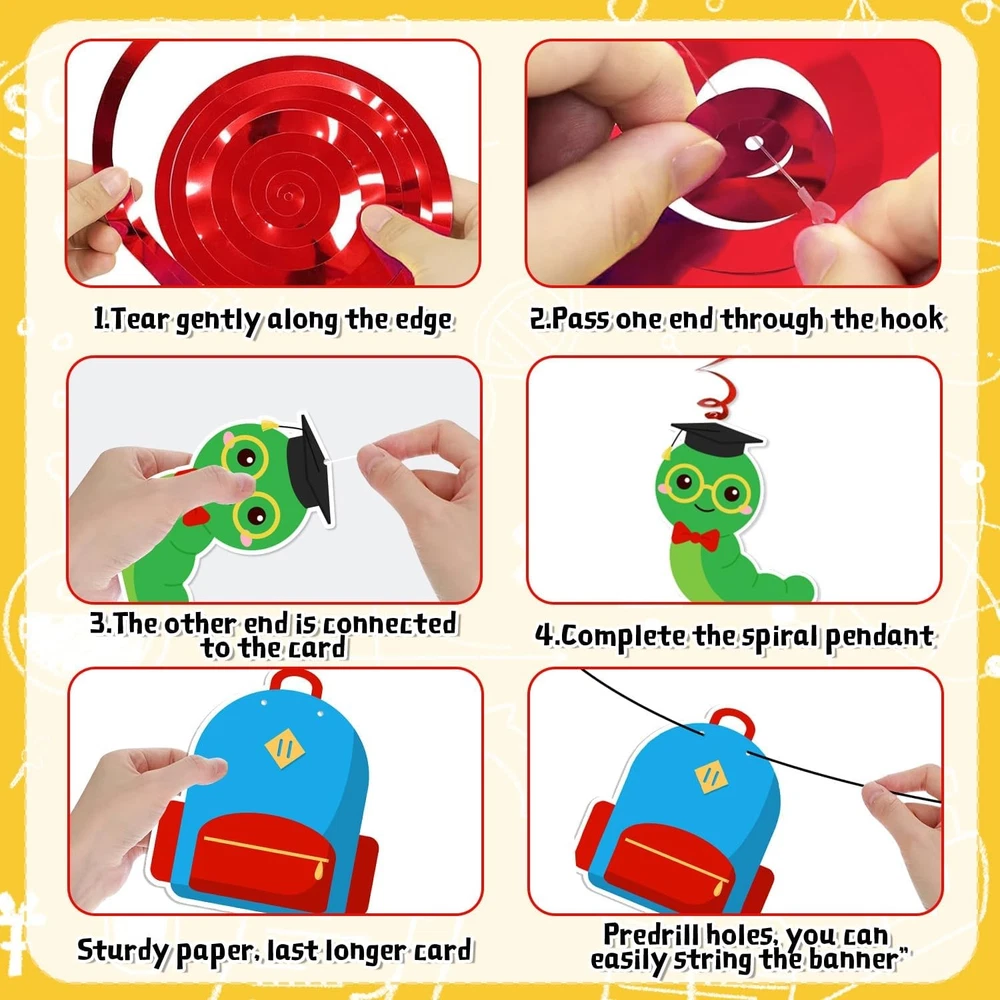 1.Tear gently along the edge

2.Pass one end through the hook

3.The other end is connected to the card

4.Complete the spiral pendant

Sturdy paper, last longer card

Predrill holes, you can easily string the banner"